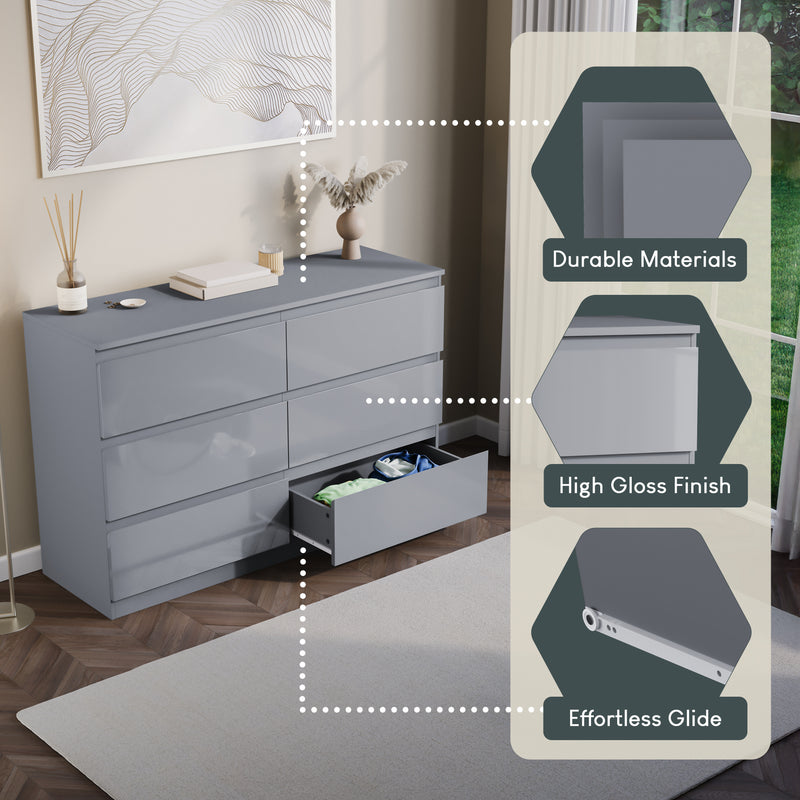 Durable Materials

High Gloss Finish

Effortless Glide