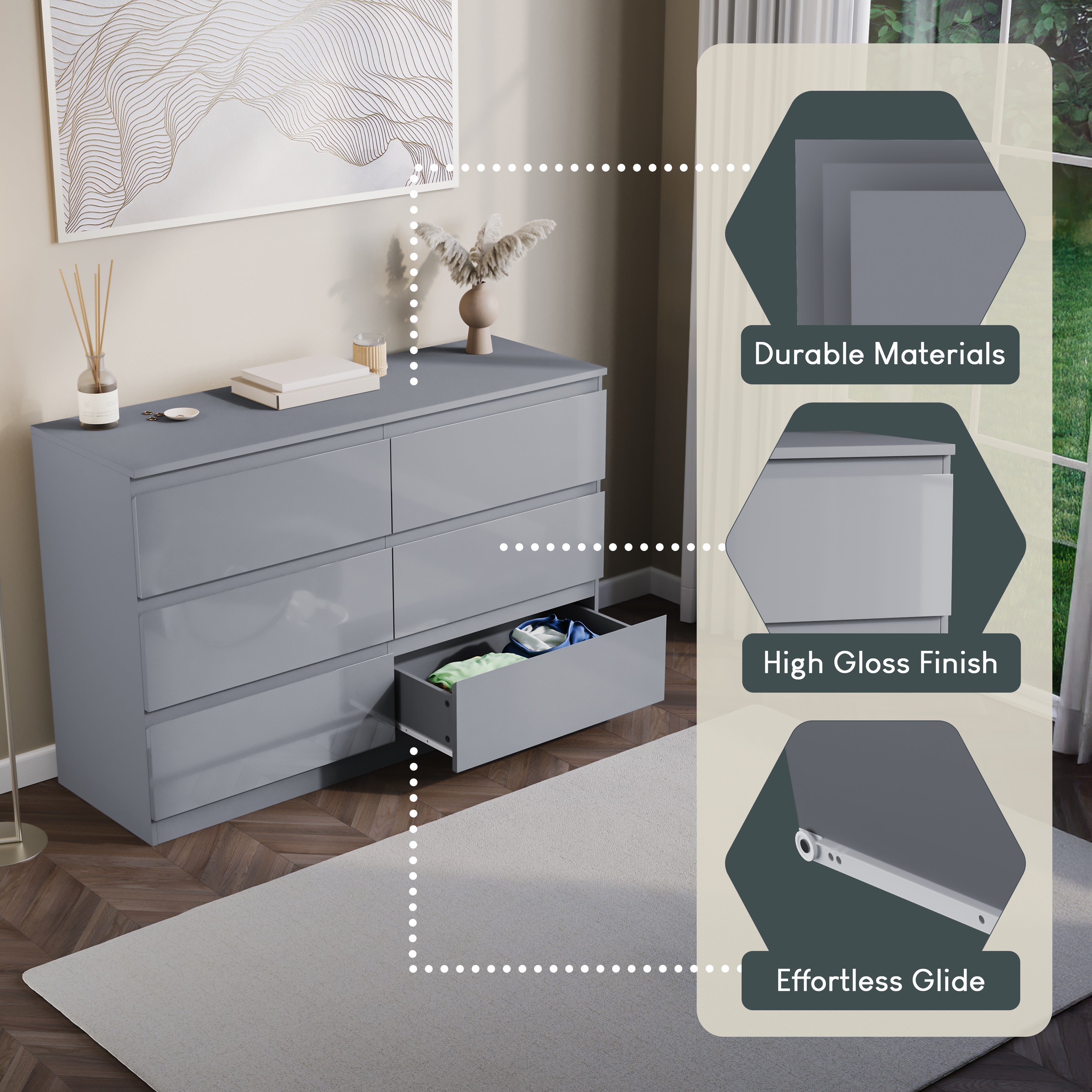 Durable Materials

High Gloss Finish

Effortless Glide