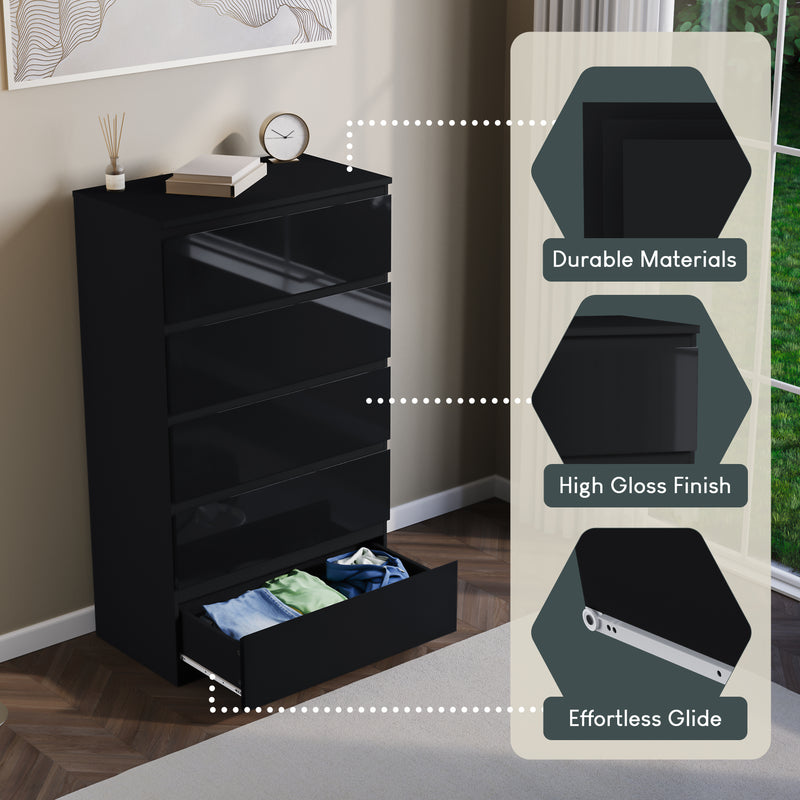 Durable Materials

High Gloss Finish

Effortless Glide