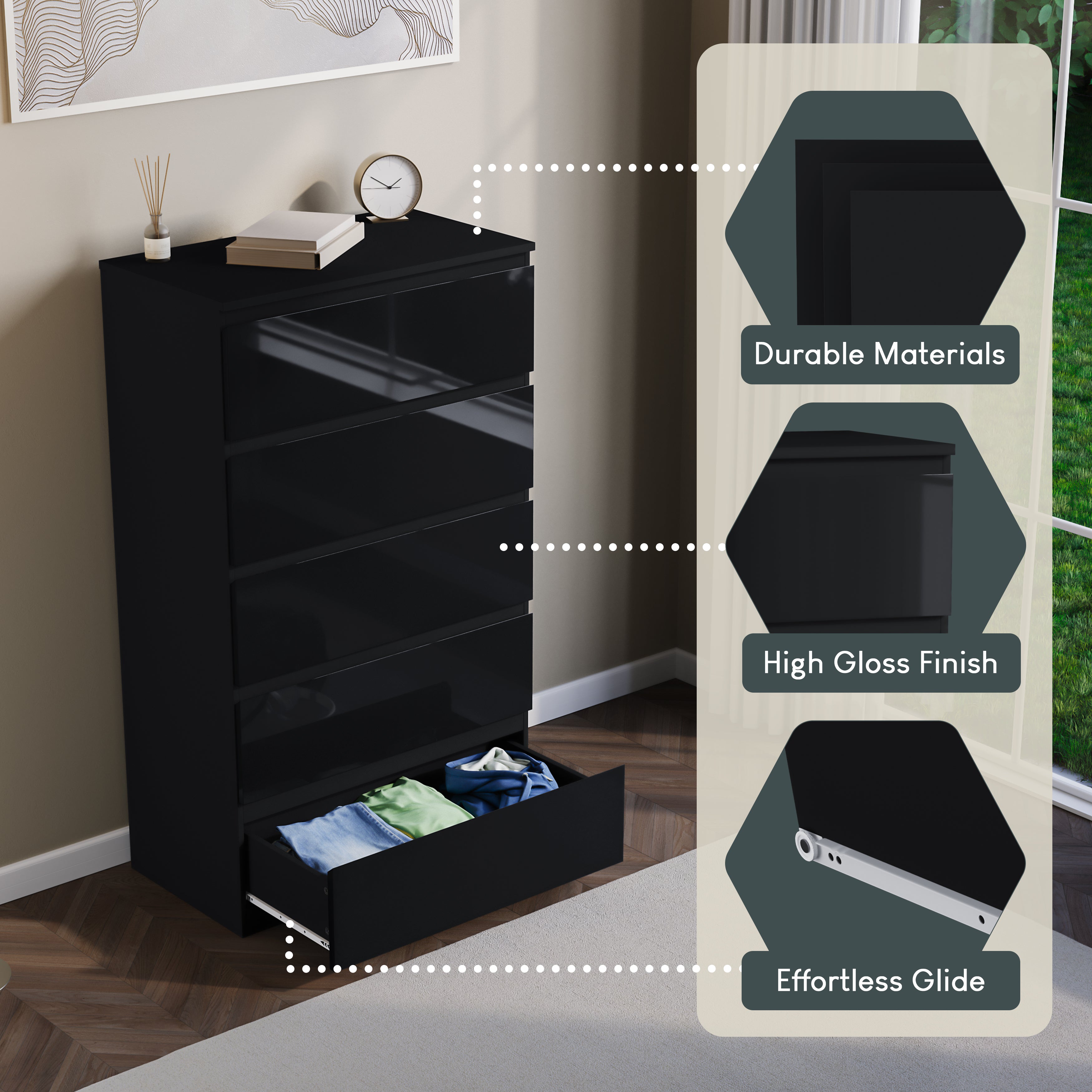 Durable Materials

High Gloss Finish

Effortless Glide