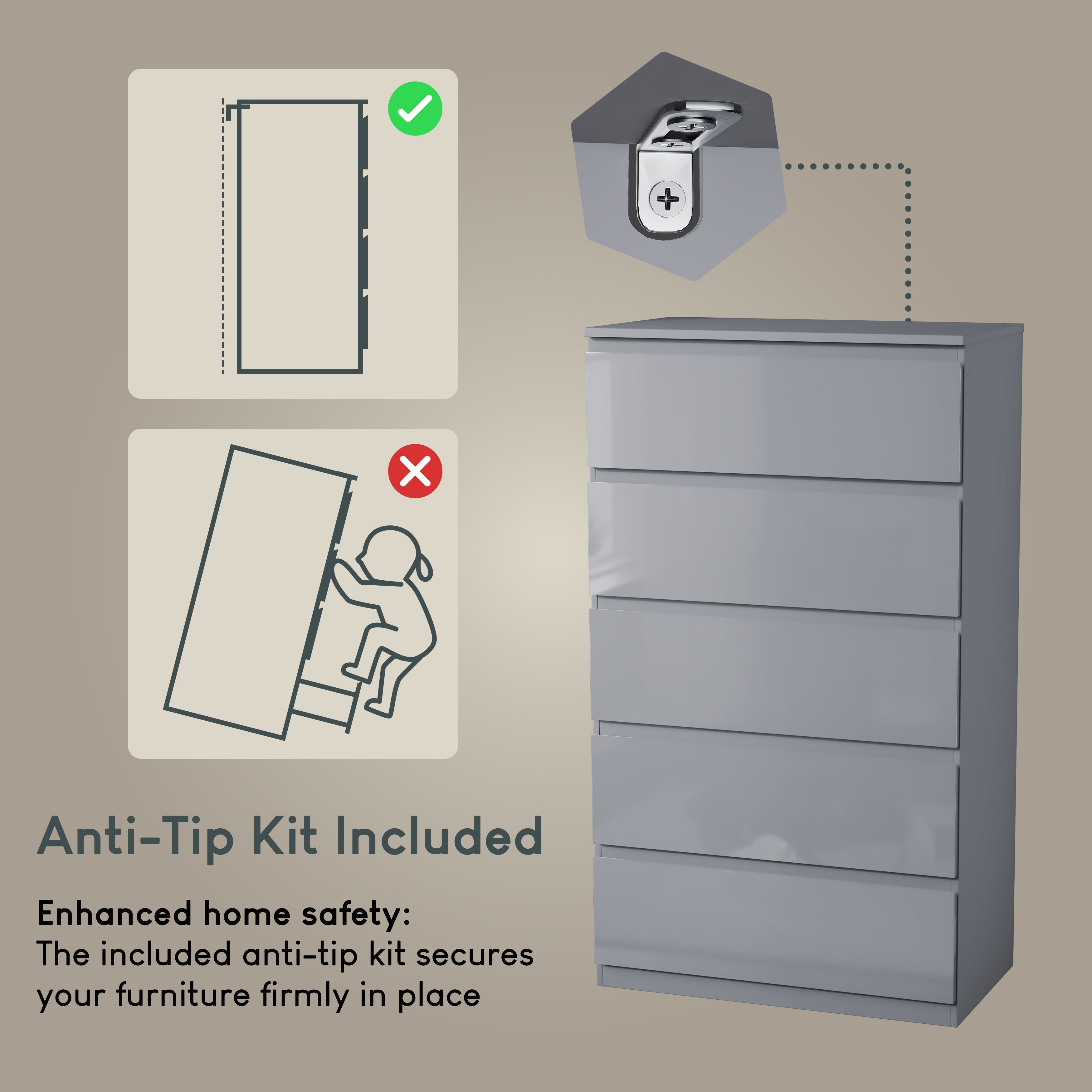 Anti-Tip Kit Included

Enhanced home safety:
The included anti-tip kit secures your furniture firmly in place