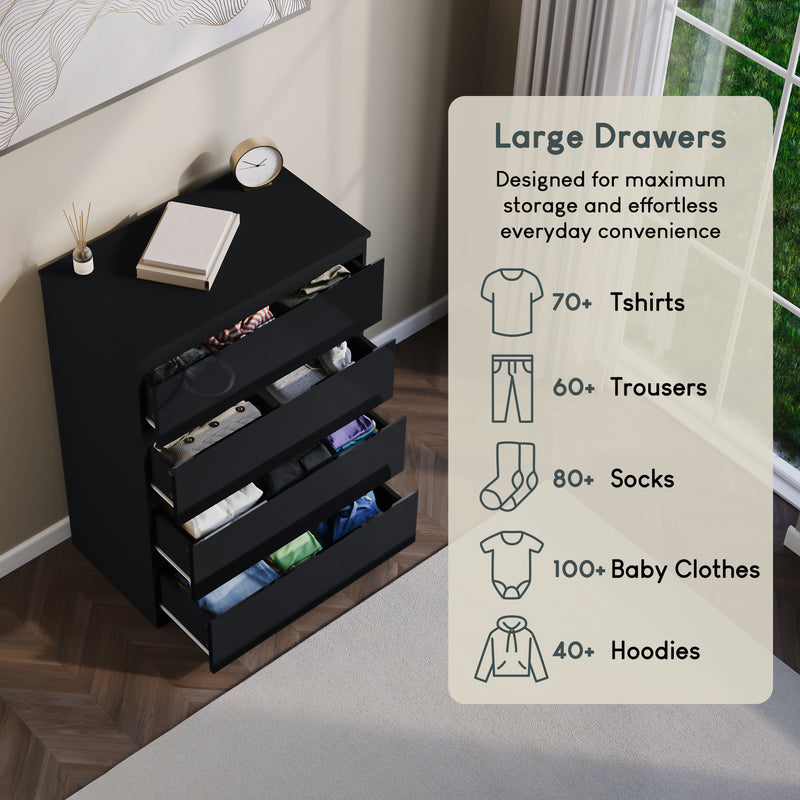 Large Drawers

Designed for maximum storage and effortless everyday convenience

70+ Tshirts

60+ Trousers

80+ Socks

100+ Baby Clothes

40+ Hoodies