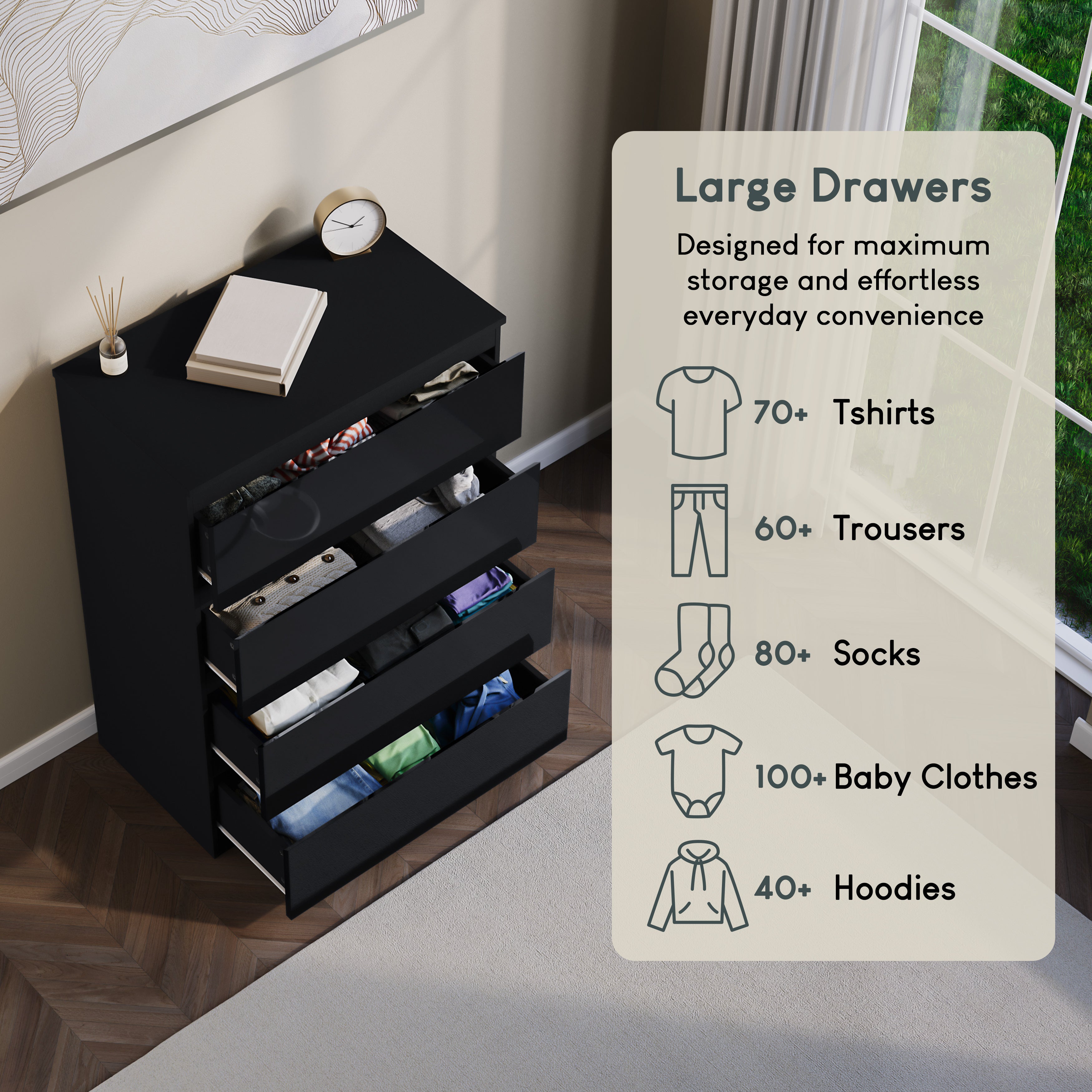 Large Drawers

Designed for maximum storage and effortless everyday convenience

70+ Tshirts

60+ Trousers

80+ Socks

100+ Baby Clothes

40+ Hoodies