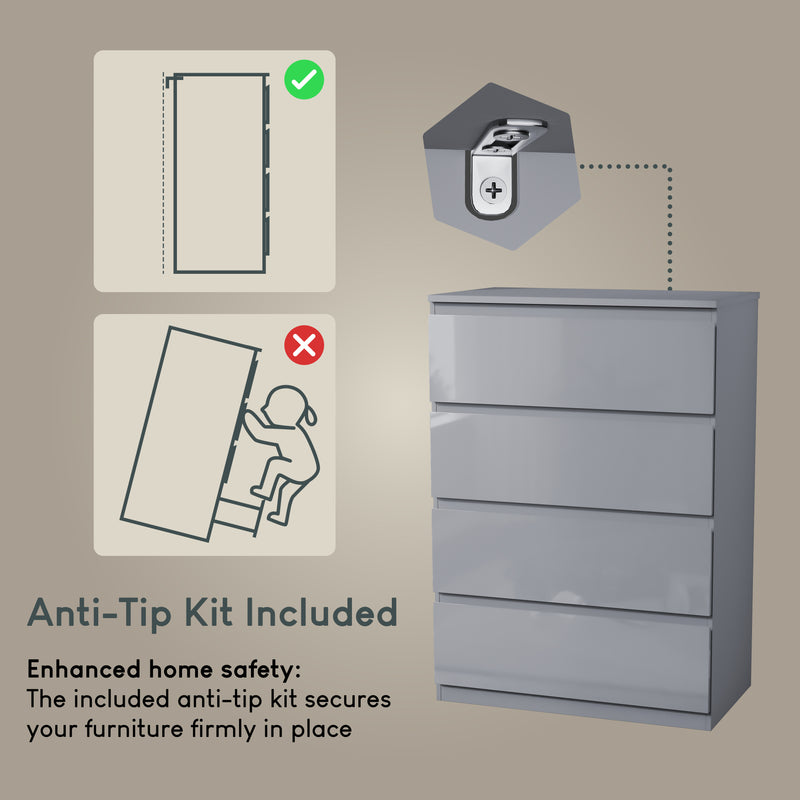 Anti-Tip Kit Included

Enhanced home safety:
The included anti-tip kit secures your furniture firmly in place