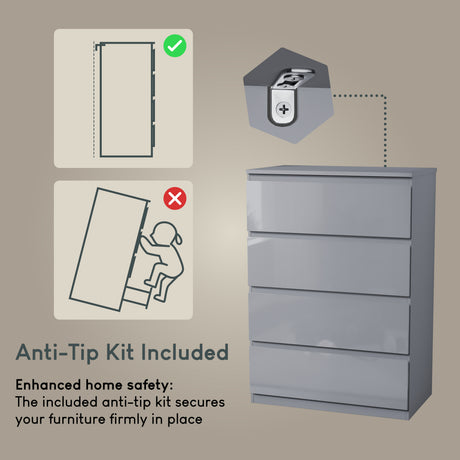 Anti-Tip Kit Included

Enhanced home safety:
The included anti-tip kit secures your furniture firmly in place