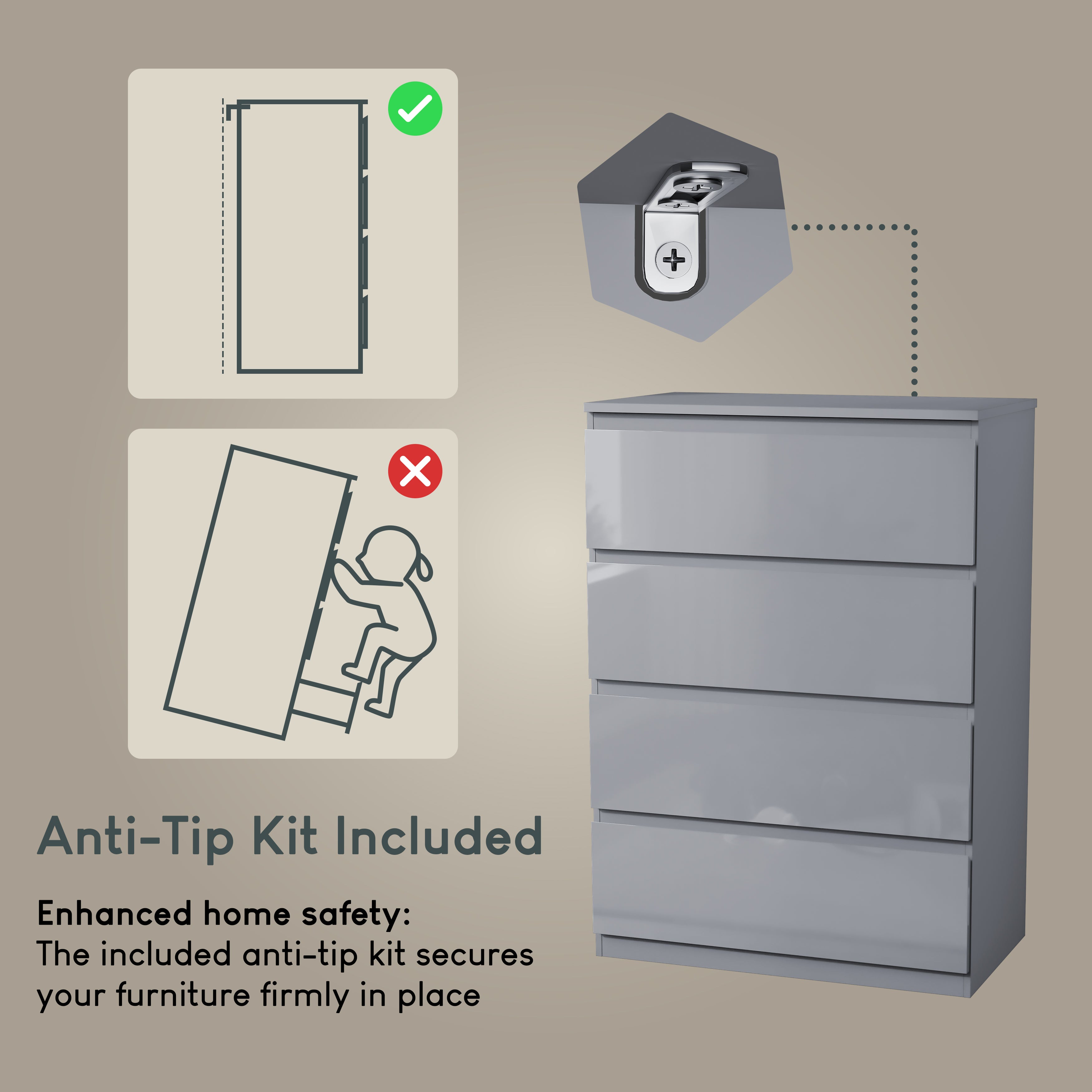 Anti-Tip Kit Included

Enhanced home safety:
The included anti-tip kit secures your furniture firmly in place