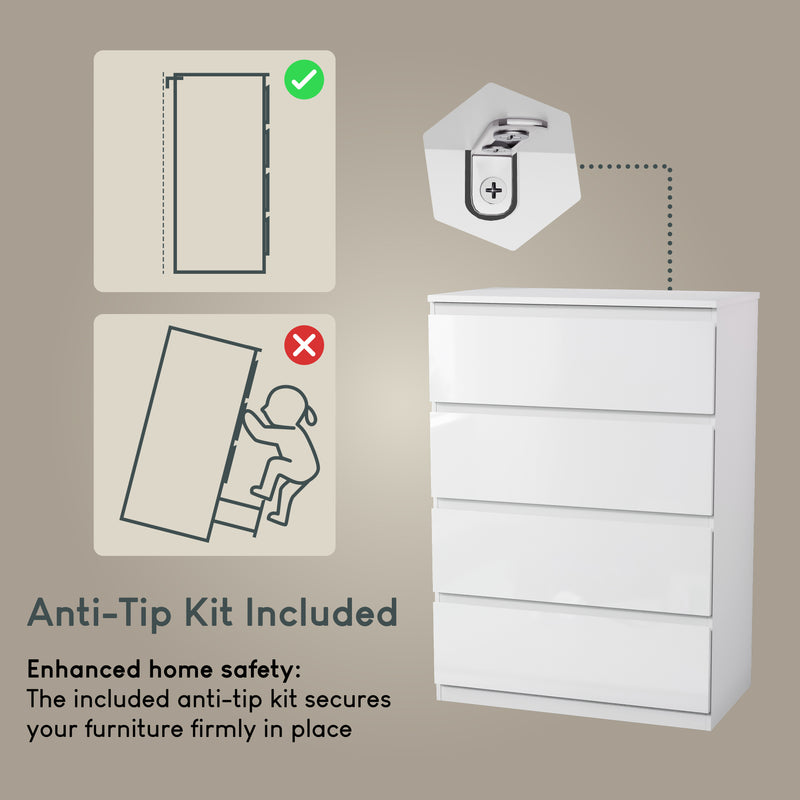 Anti-Tip Kit Included

Enhanced home safety:
The included anti-tip kit secures your furniture firmly in place