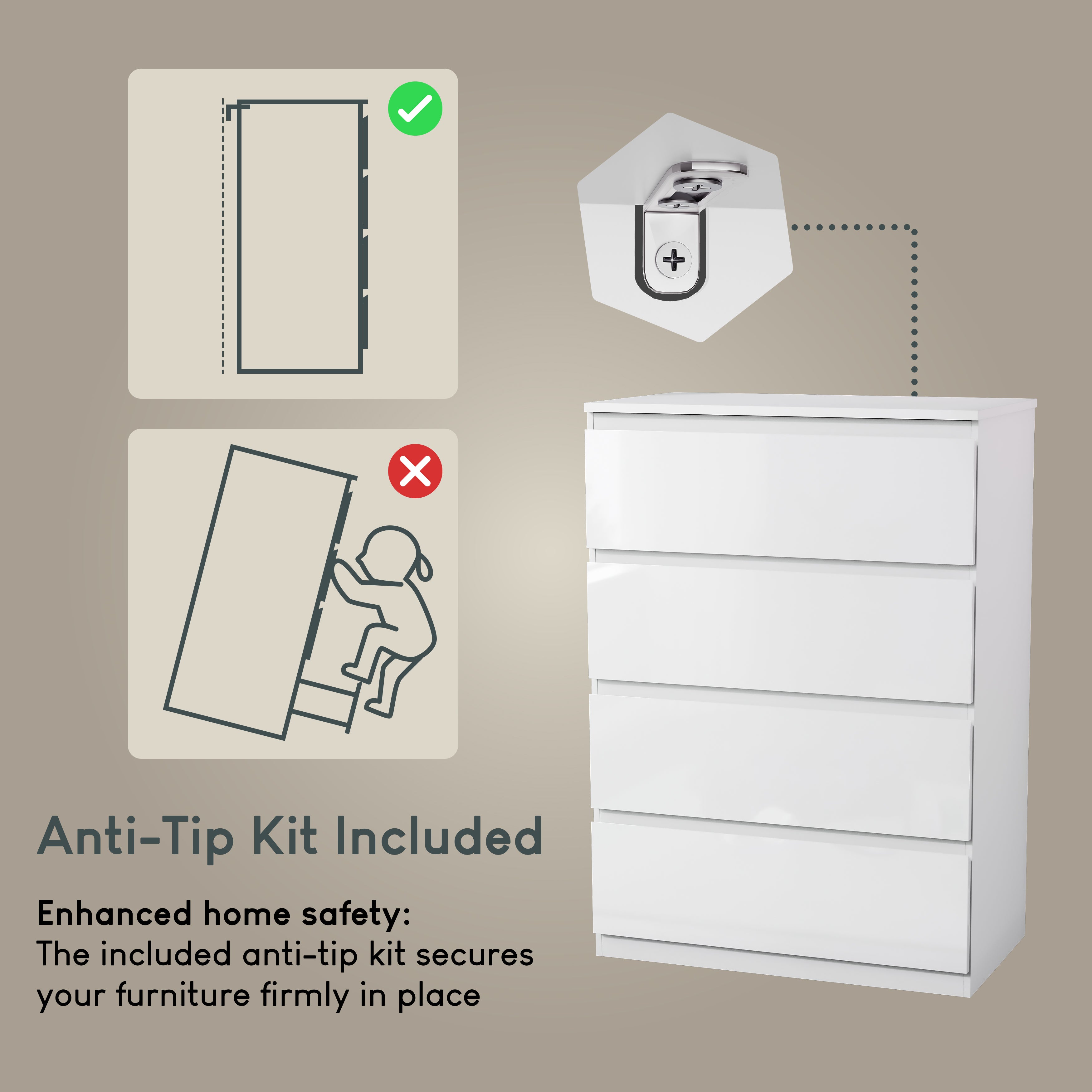 Anti-Tip Kit Included

Enhanced home safety:
The included anti-tip kit secures your furniture firmly in place