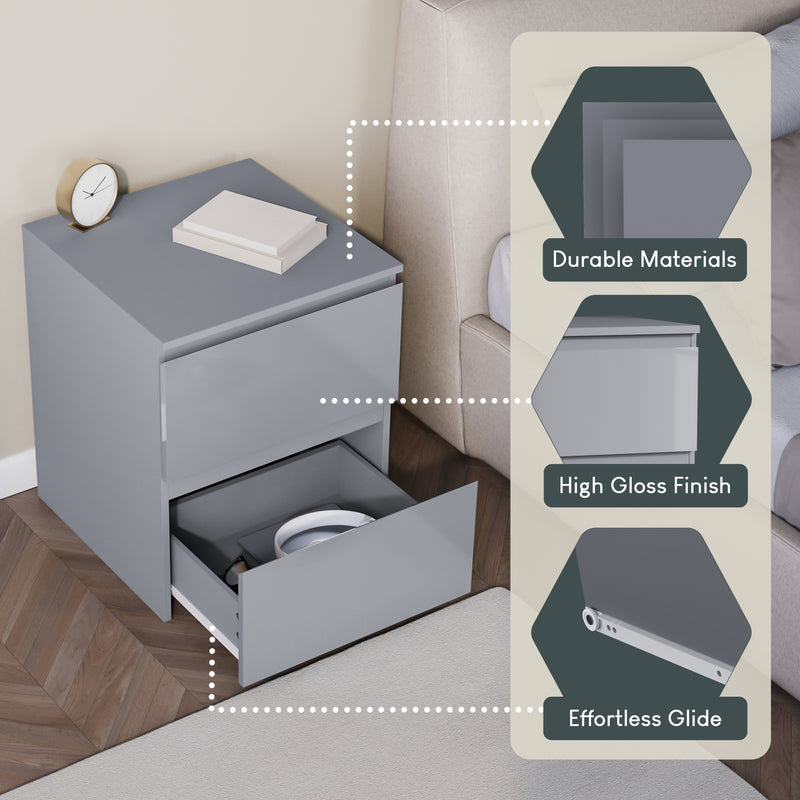 Durable Materials

High Gloss Finish

Effortless Glide