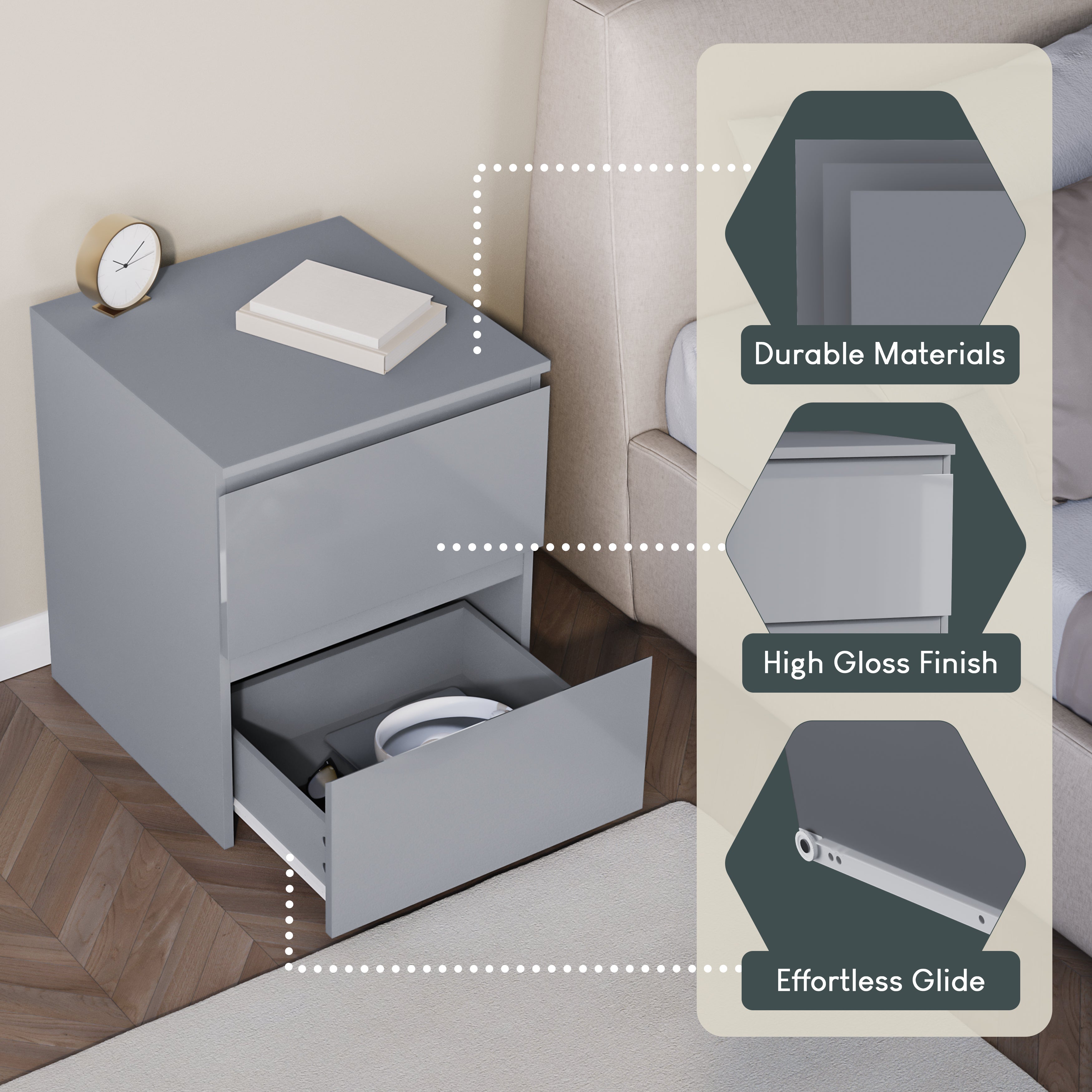 Durable Materials

High Gloss Finish

Effortless Glide