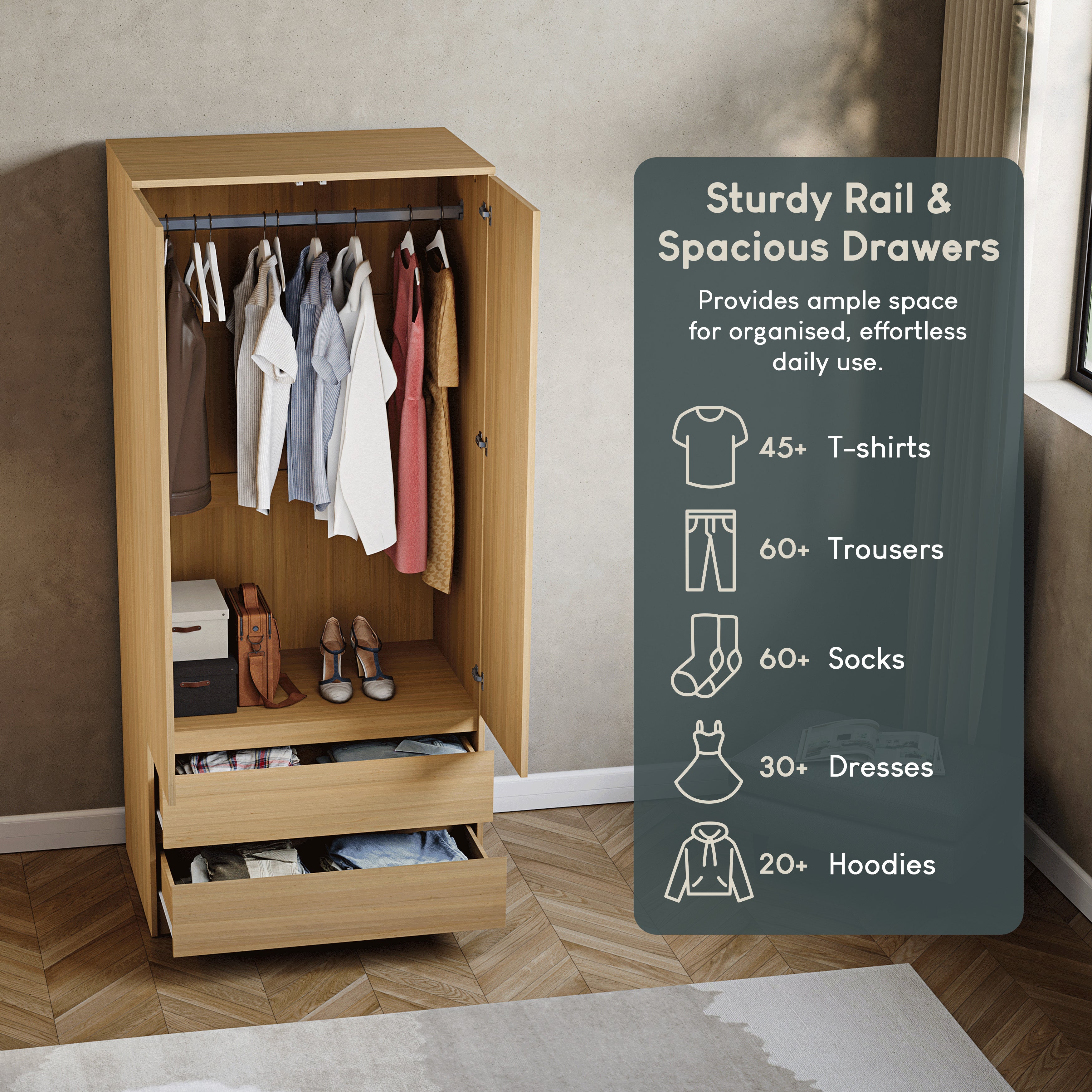 Sturdy Rail & Spacious Drawers

Provides ample space for organised, effortless daily use.

45+ T-shirts

60+ Trousers

60+ Socks

30+ Dresses

20+ Hoodies