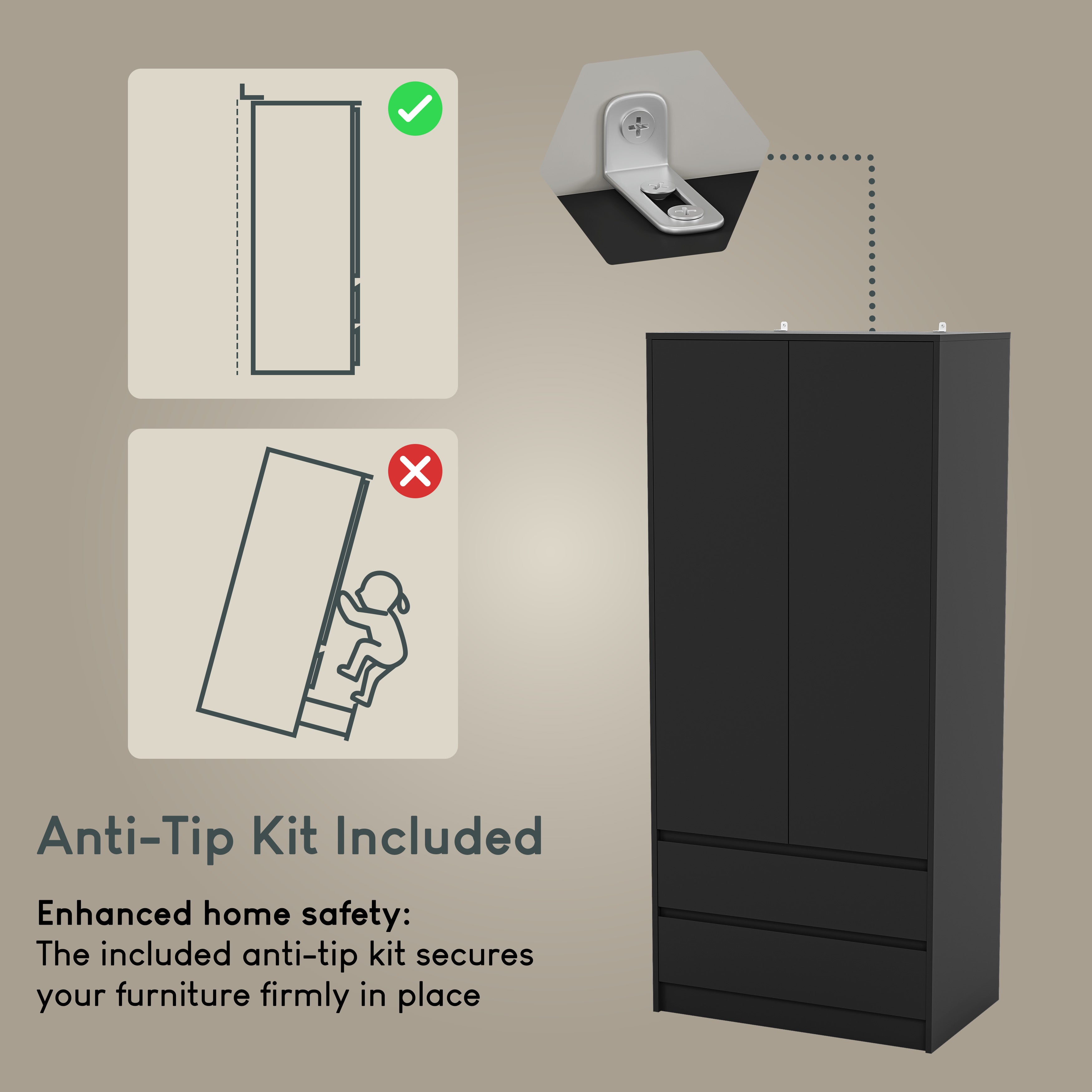 Anti-Tip Kit Included

Enhanced home safety:
The included anti-tip kit secures your furniture firmly in place