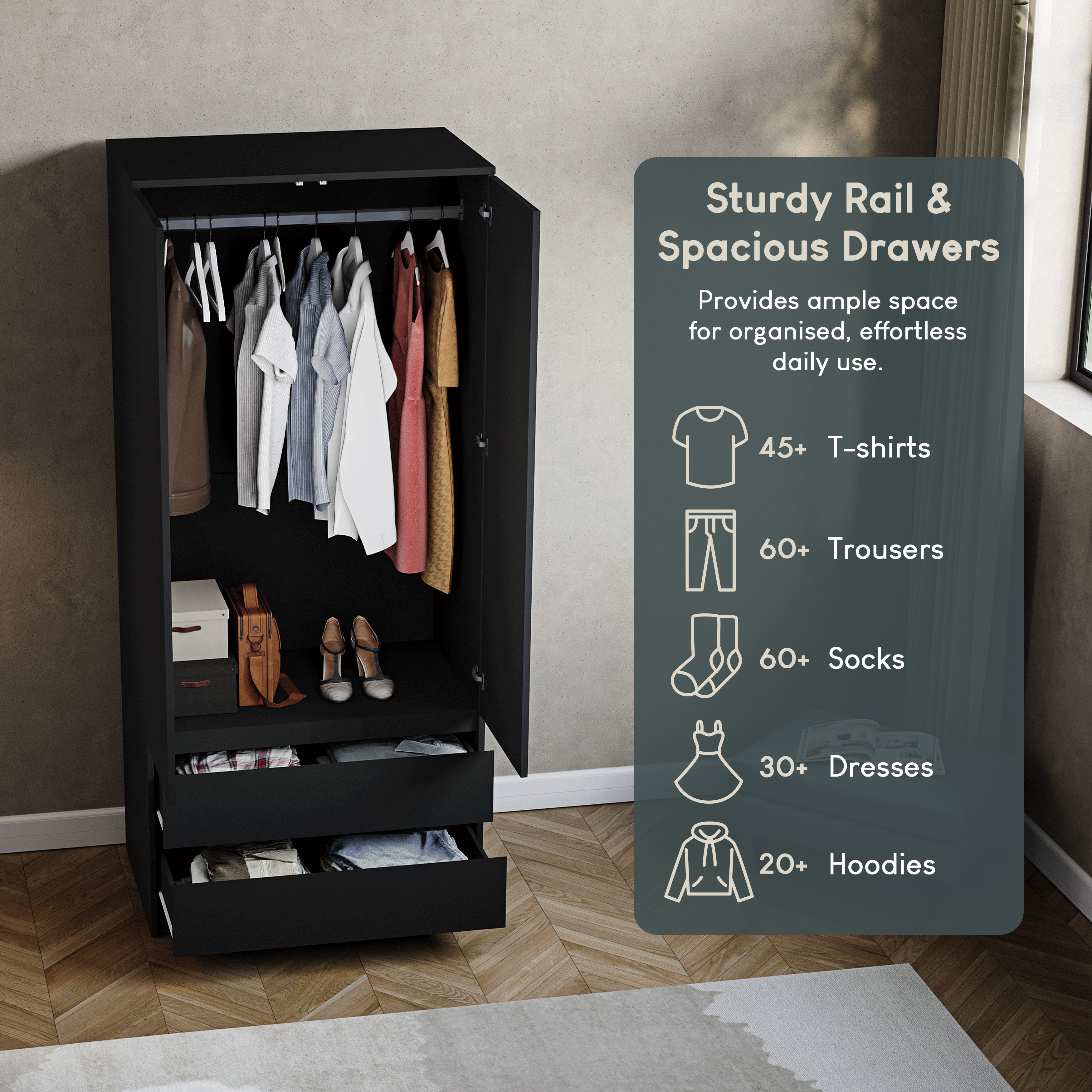 Sturdy Rail & Spacious Drawers

Provides ample space for organised, effortless daily use.

45+ T-shirts

60+ Trousers

60+ Socks

30+ Dresses

20+ Hoodies