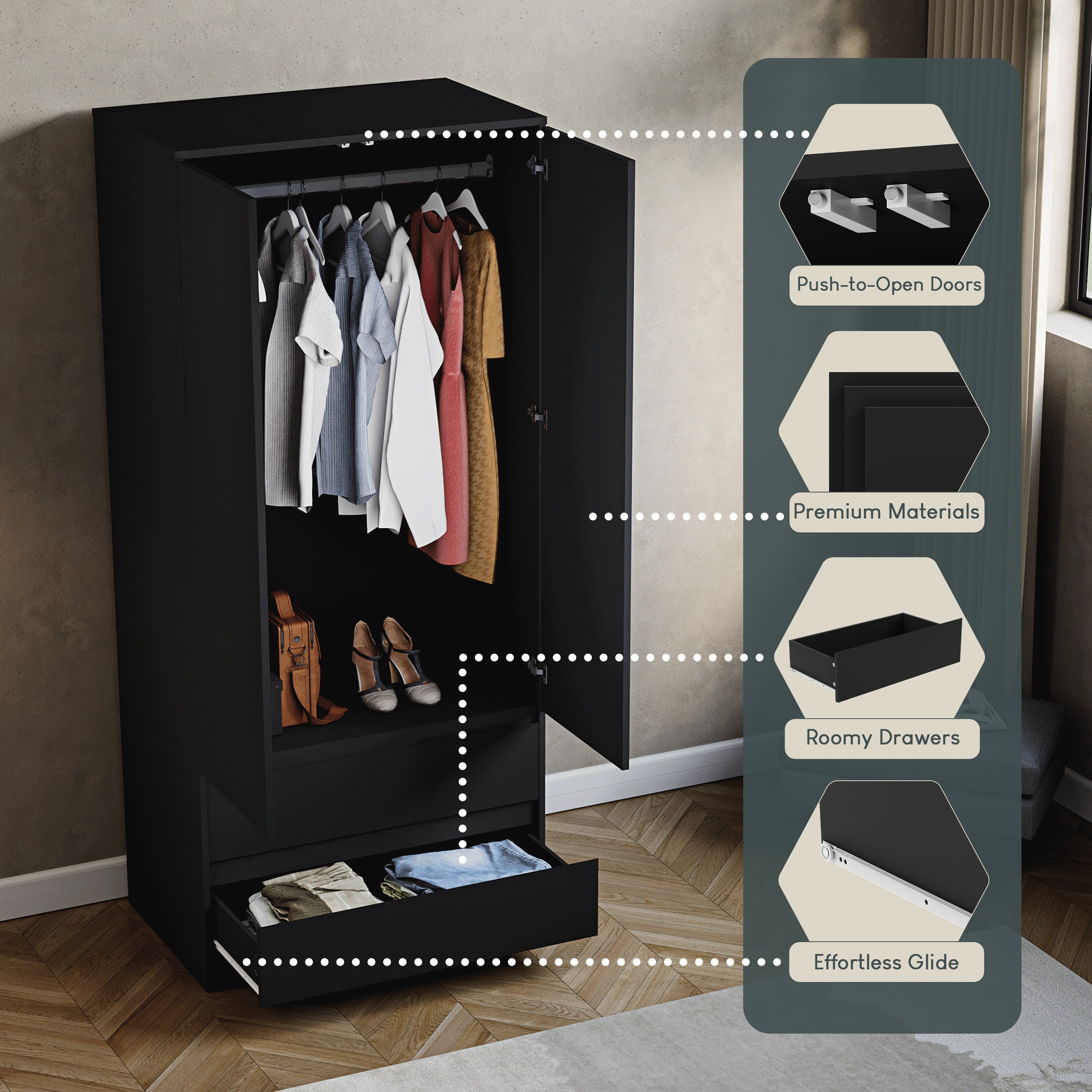 Push-to-Open Doors

Premium Materials

Roomy Drawers

Effortless Glide