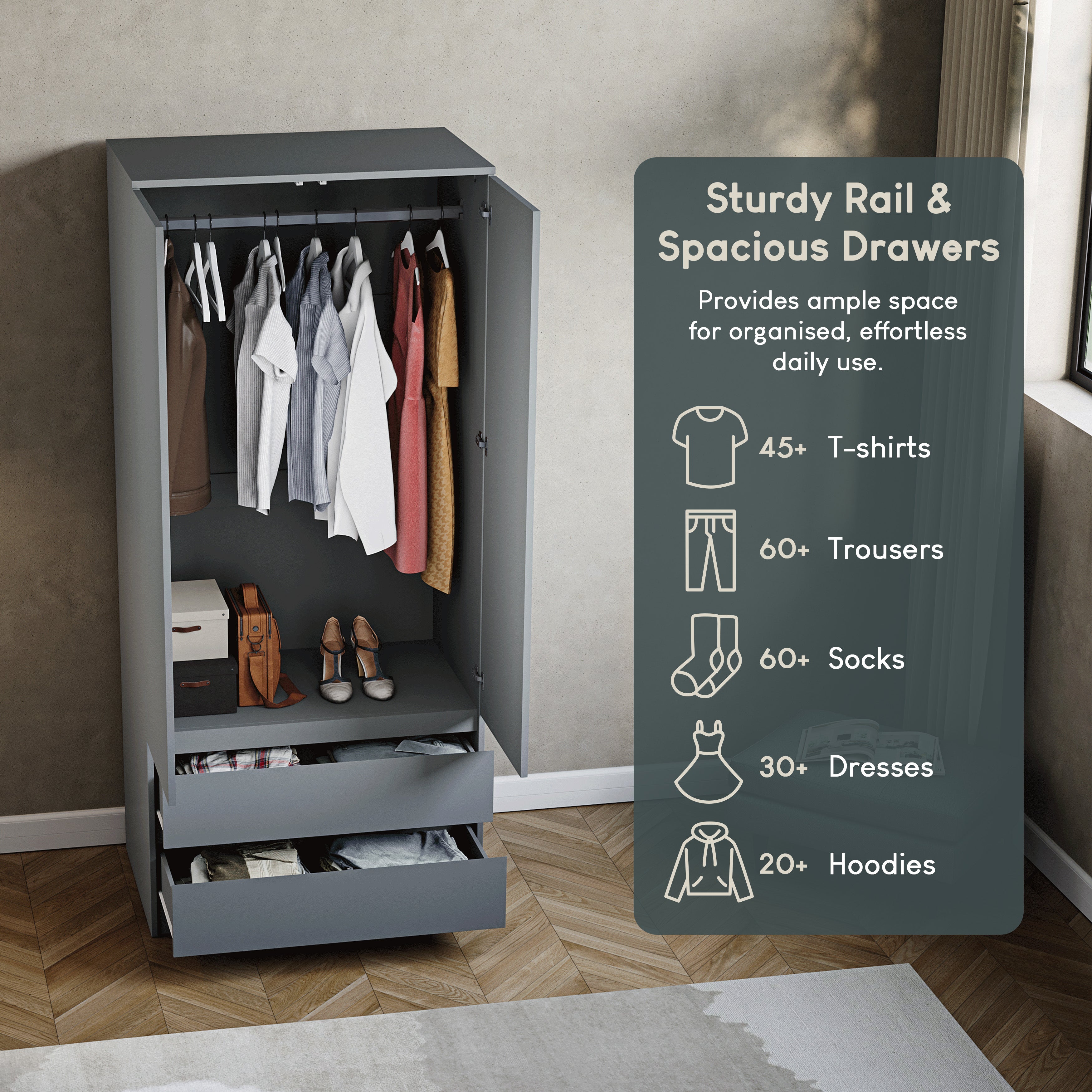 Sturdy Rail & Spacious Drawers

Provides ample space for organised, effortless daily use.

45+ T-shirts

60+ Trousers

60+ Socks

30+ Dresses

20+ Hoodies