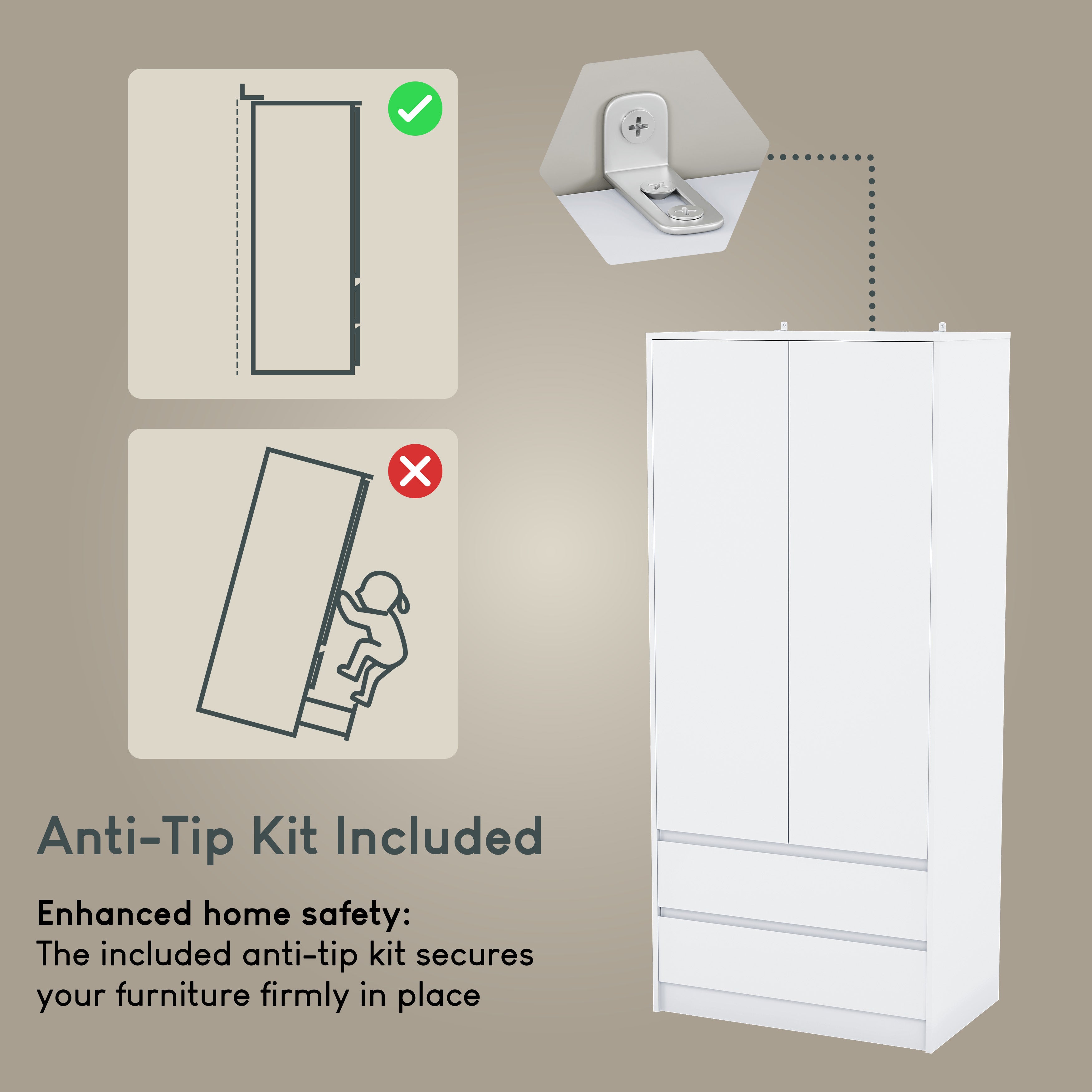 Anti-Tip Kit Included

Enhanced home safety:
The included anti-tip kit secures your furniture firmly in place