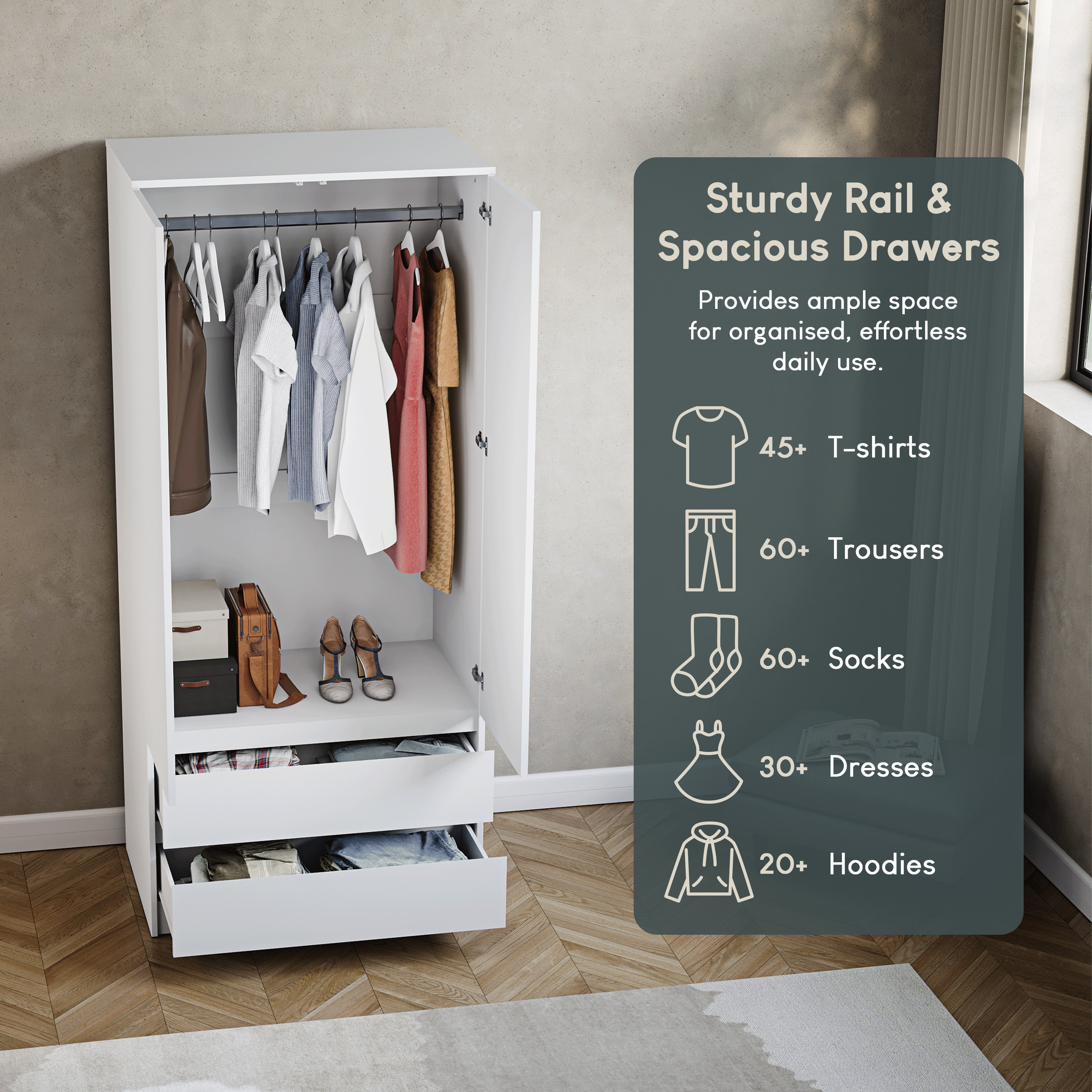 Sturdy Rail & Spacious Drawers

Provides ample space for organised, effortless daily use.

45+ T-shirts

60+ Trousers

60+ Socks

30+ Dresses

20+ Hoodies