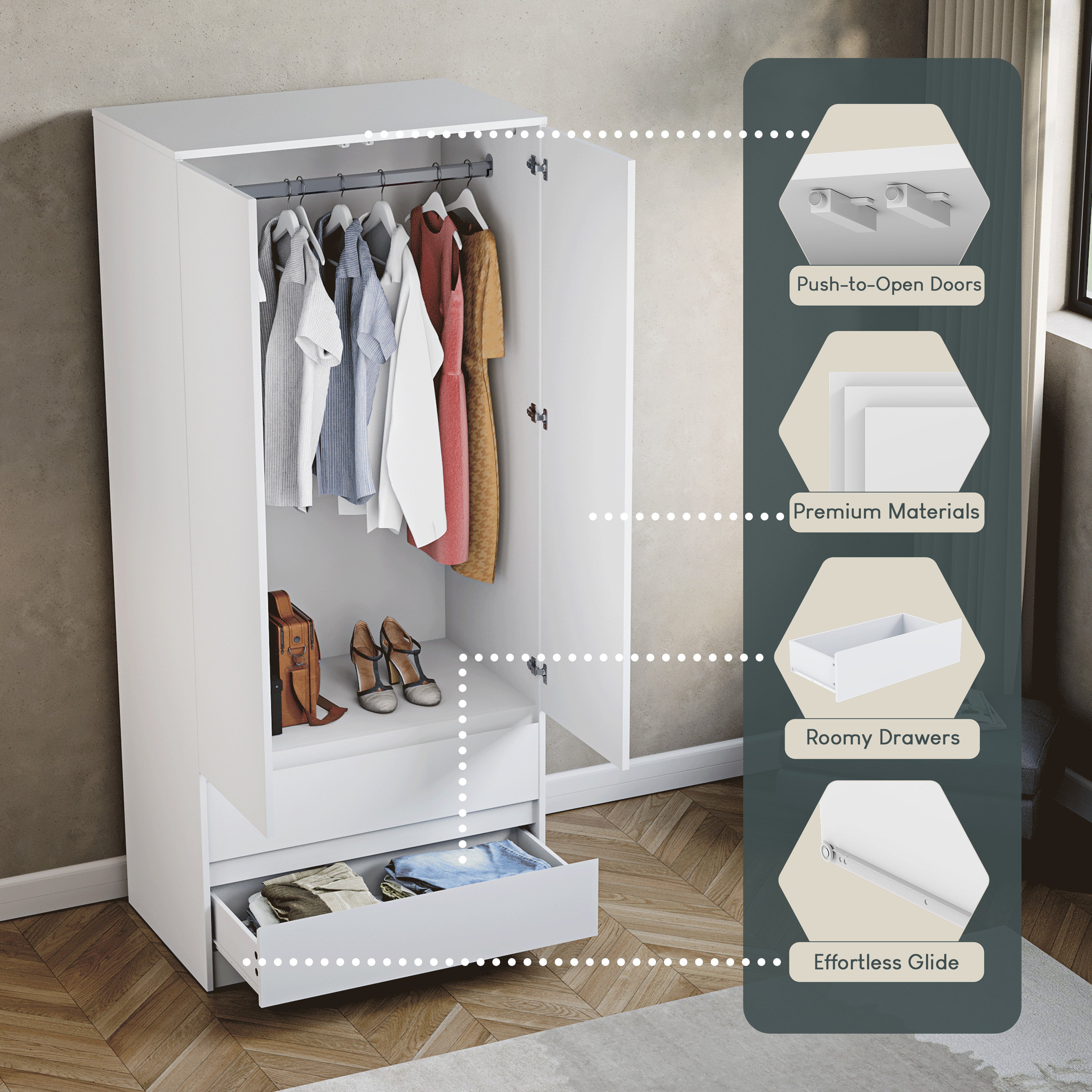 Push-to-Open Doors

Premium Materials

Roomy Drawers

Effortless Glide