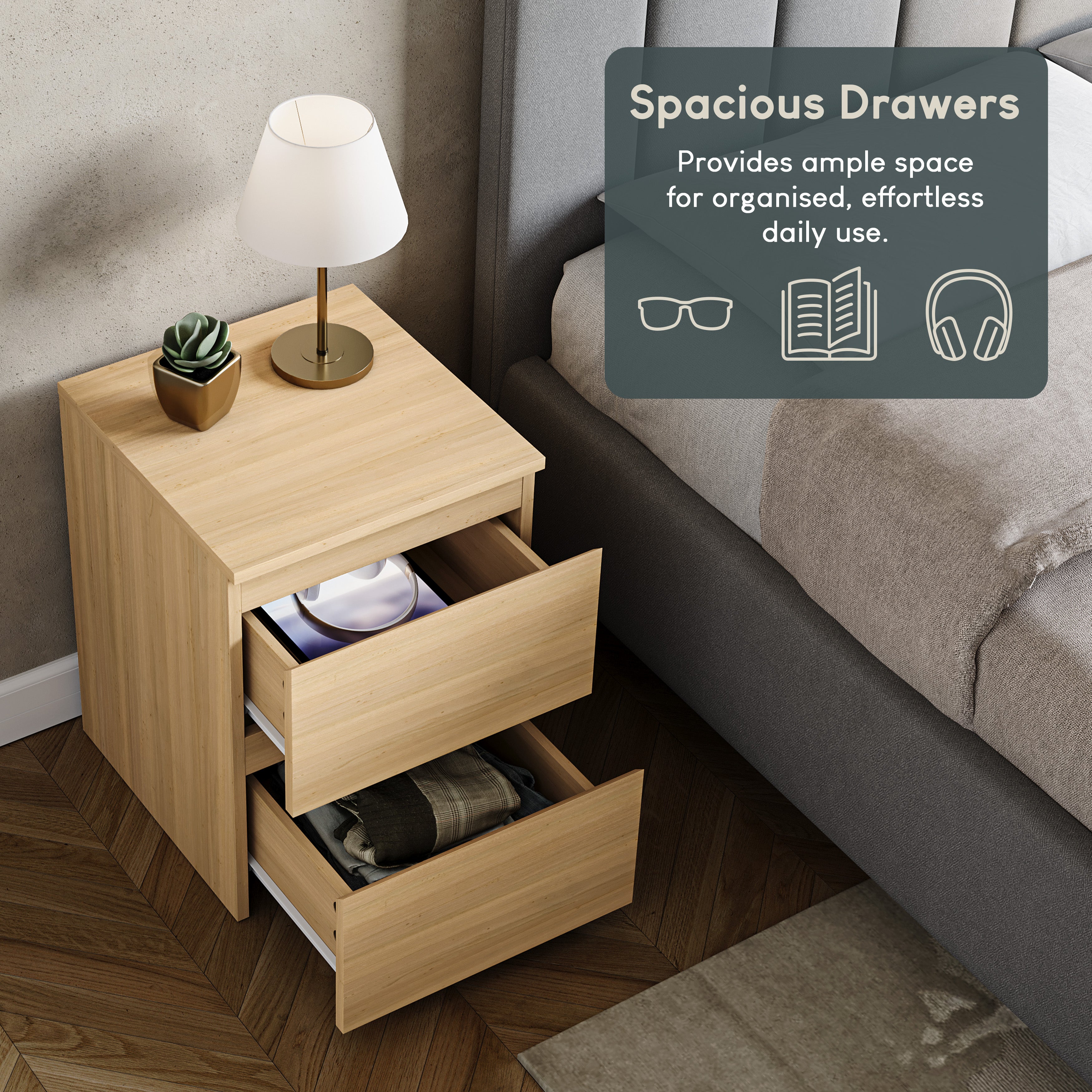 Spacious Drawers

Provides ample space for organised, effortless daily use.