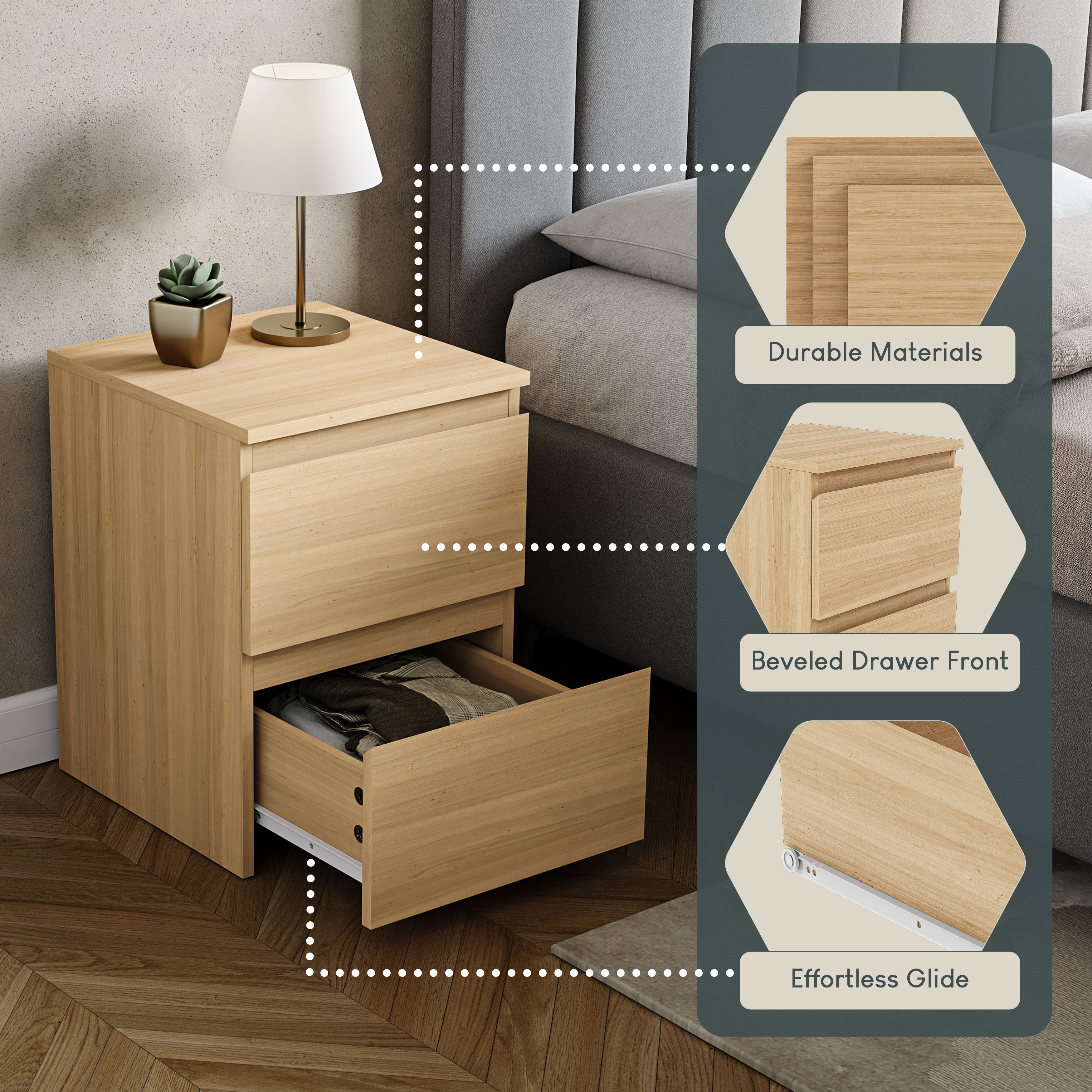 Durable Materials

Beveled Drawer Front

Effortless Glide