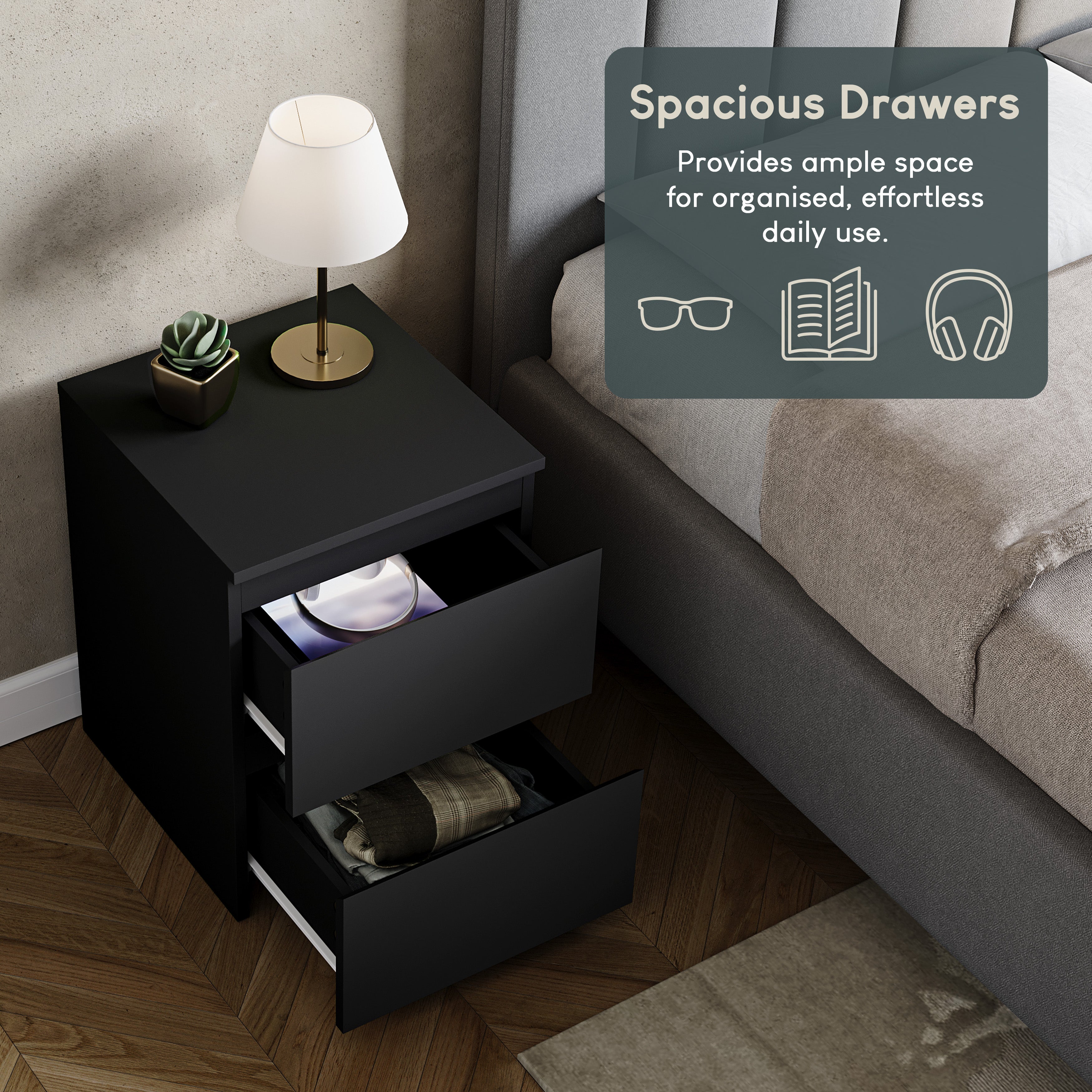 Spacious Drawers

Provides ample space for organised, effortless daily use.