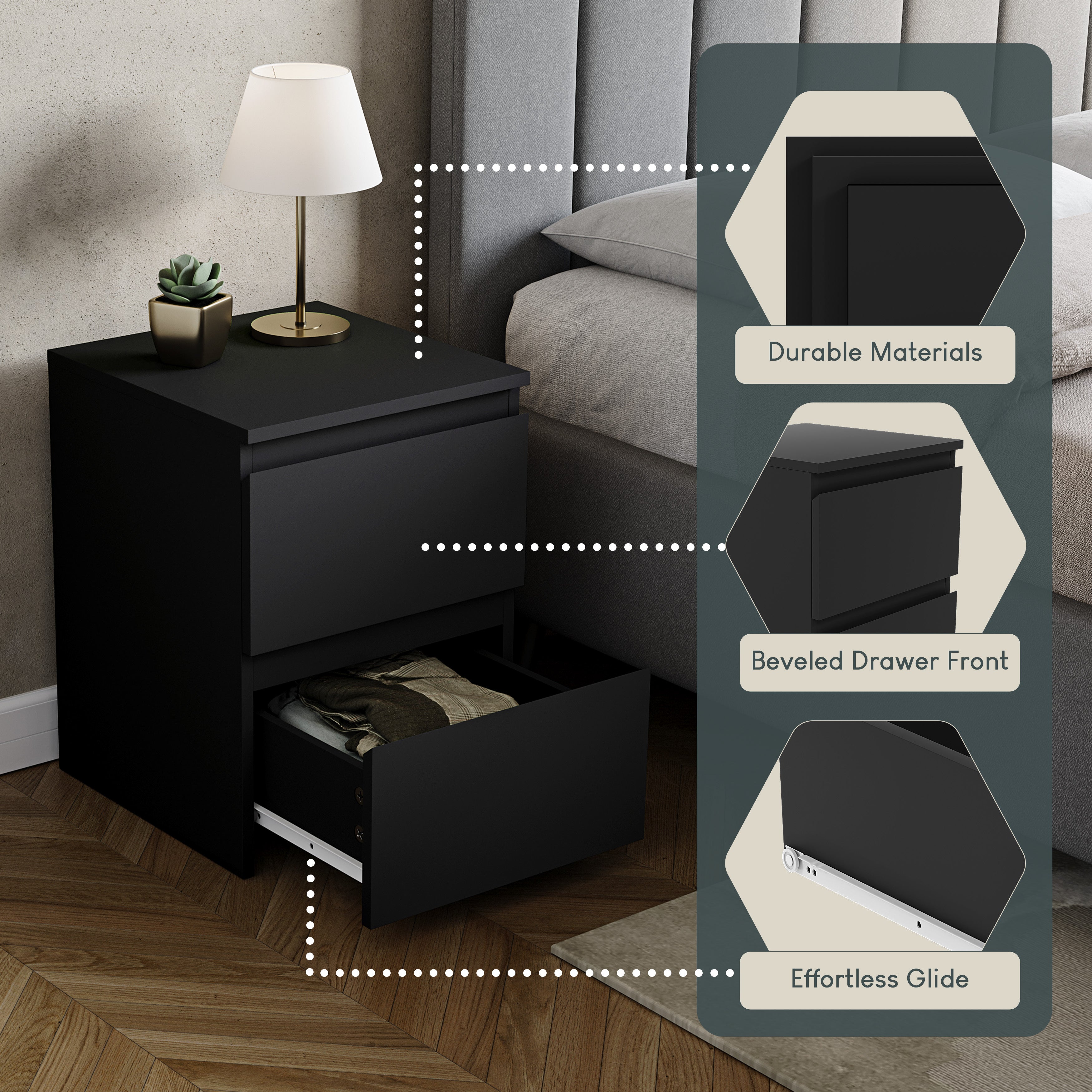 Durable Materials

Beveled Drawer Front

Effortless Glide