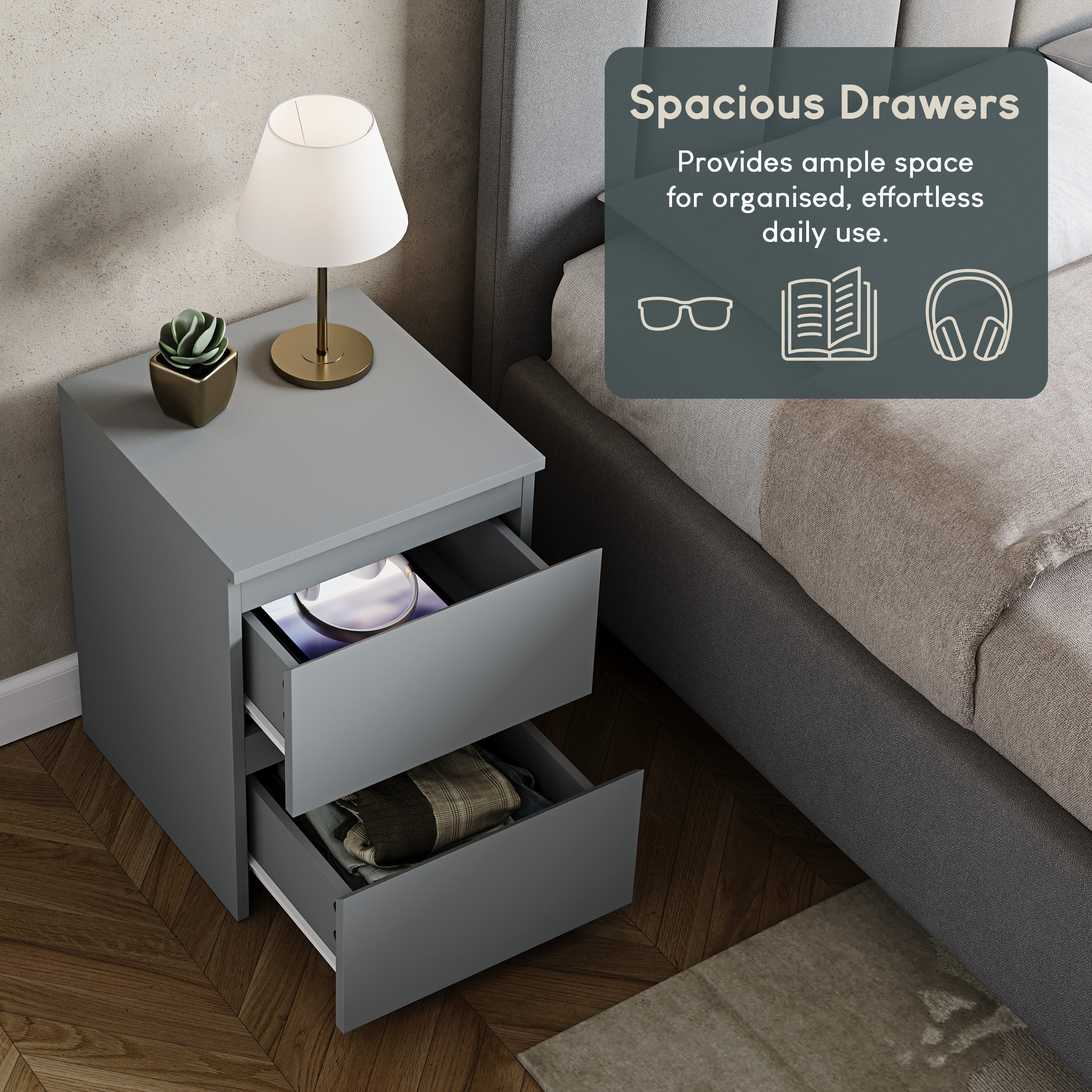 Spacious Drawers

Provides ample space for organised, effortless daily use.