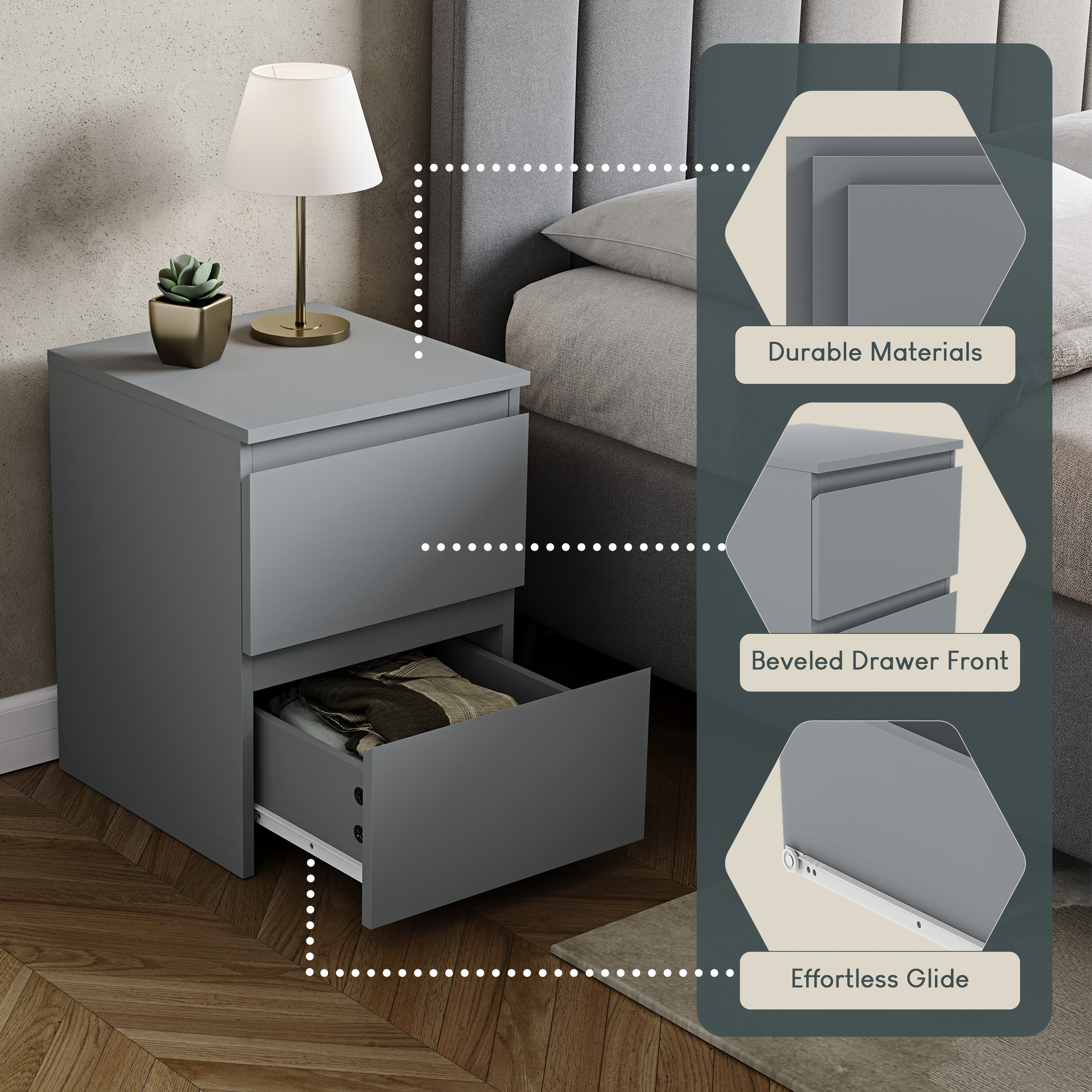 Durable Materials

Beveled Drawer Front

Effortless Glide