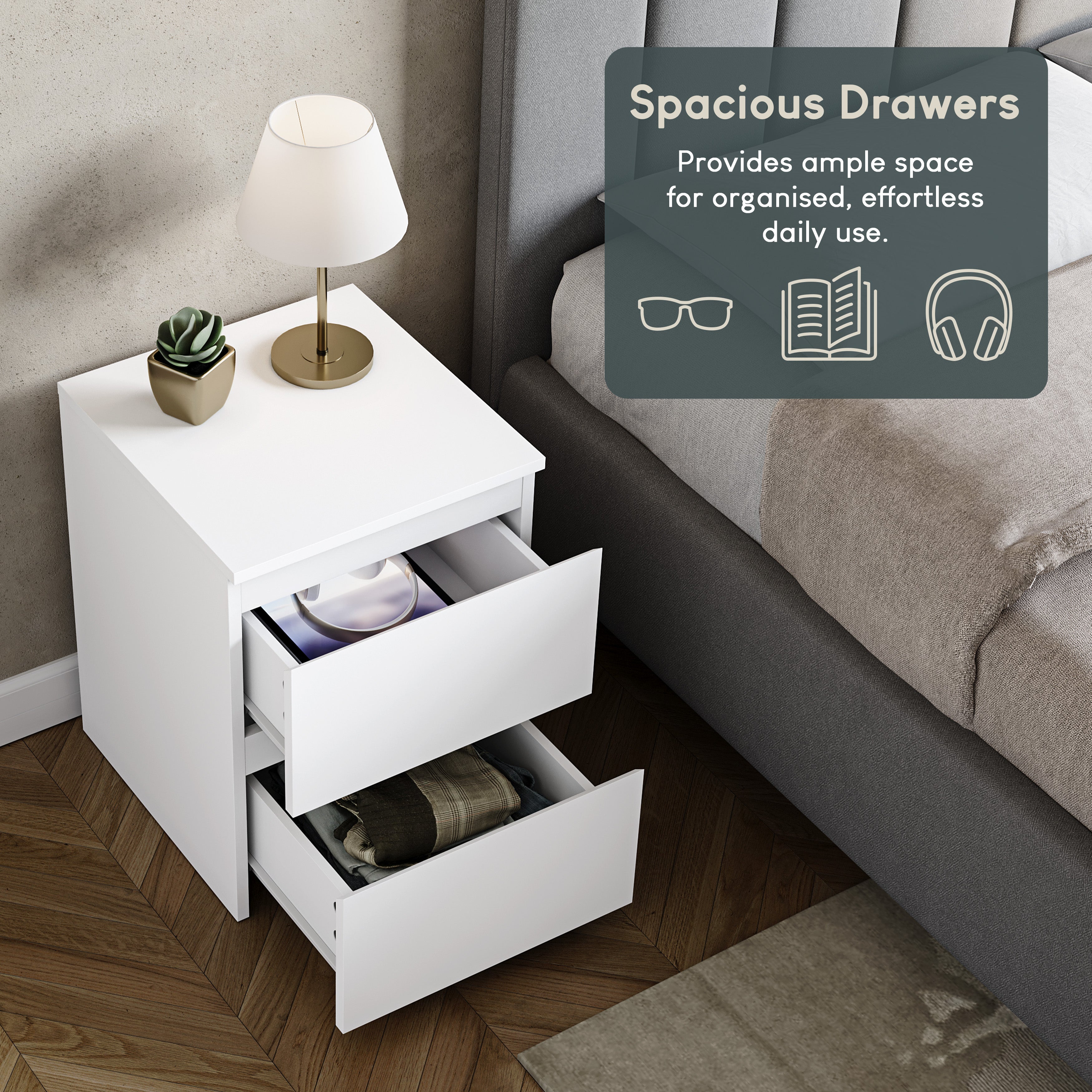 Spacious Drawers

Provides ample space for organised, effortless daily use.