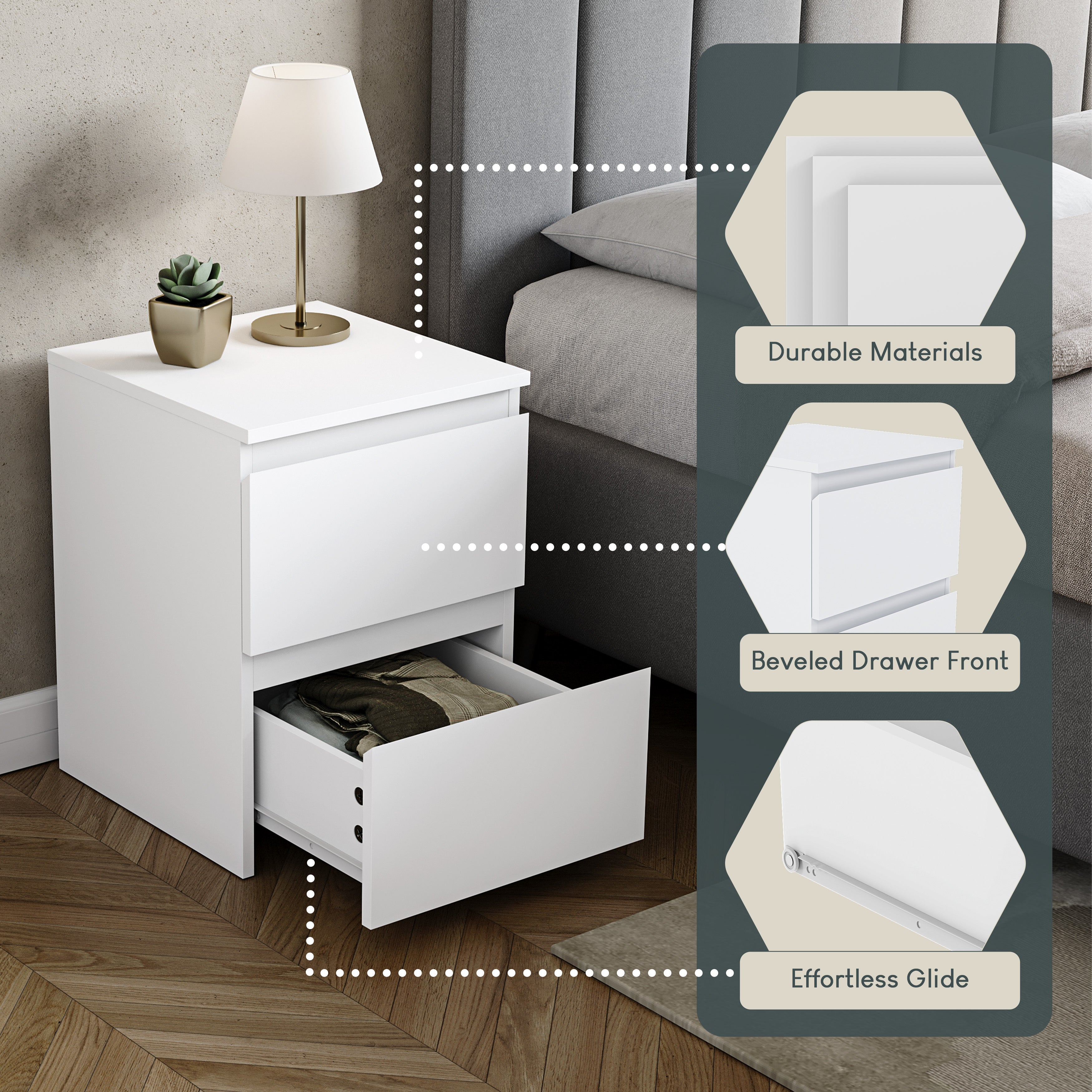 Durable Materials

Beveled Drawer Front

Effortless Glide