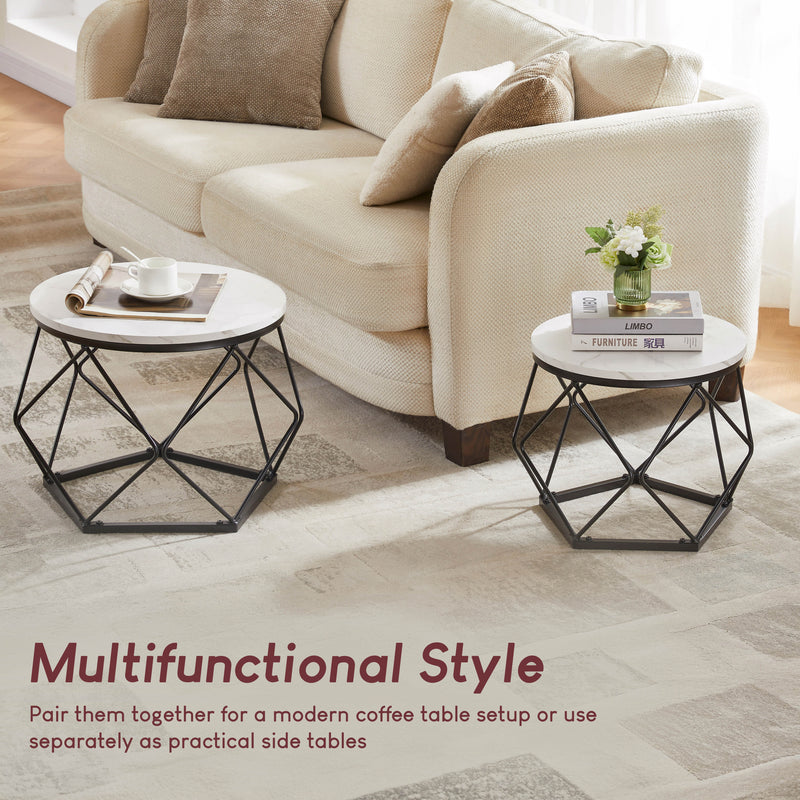 LIMBO
FURNITURE 家具

Multifunctional Style

Pair them together for a modern coffee table setup or use separately as practical side tables