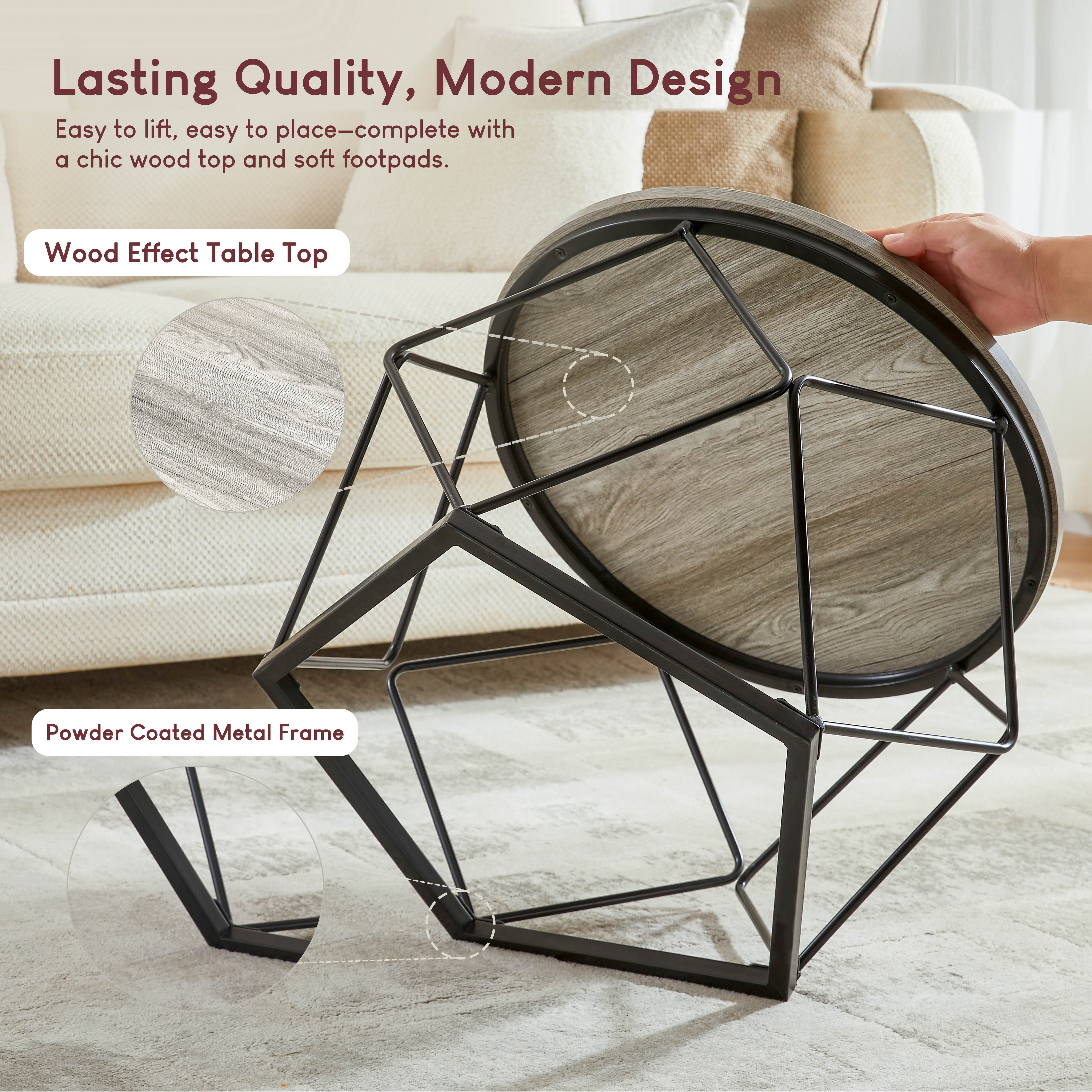 Lasting Quality, Modern Design

Easy to lift, easy to place—complete with a chic wood top and soft footpads.

Wood Effect Table Top

Powder Coated Metal Frame