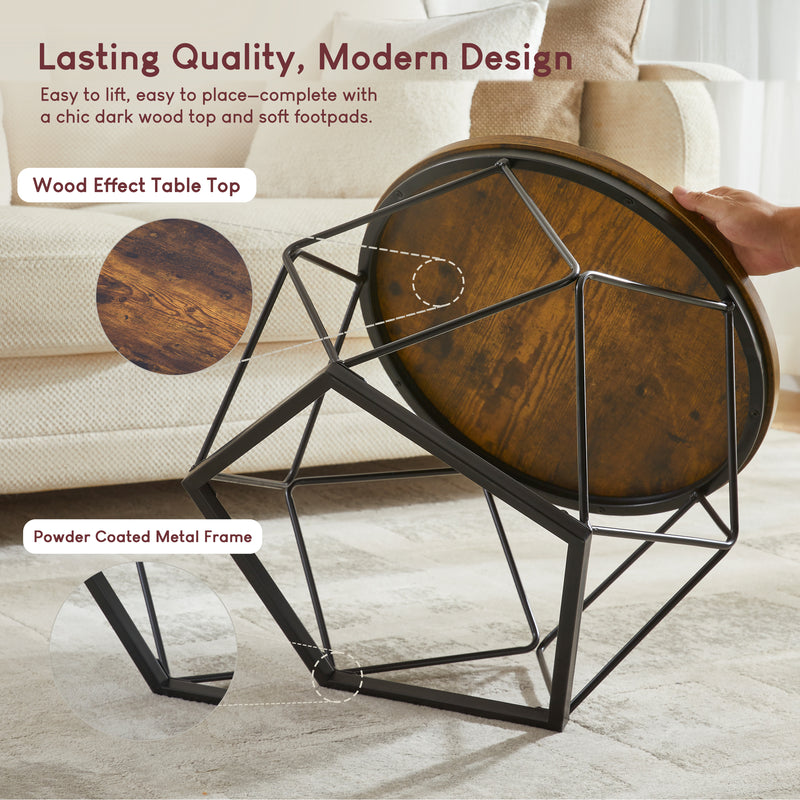 Lasting Quality, Modern Design

Easy to lift, easy to place—complete with a chic dark wood top and soft footpads.

Wood Effect Table Top

Powder Coated Metal Frame