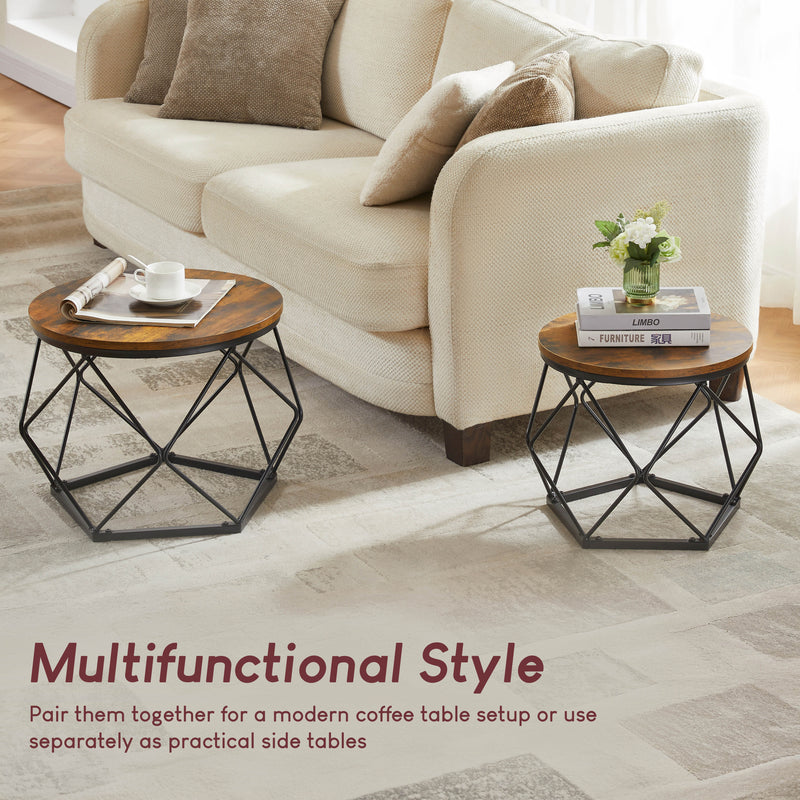 LIMBO
LIMBO
FURNITURE 家具

Multifunctional Style

Pair them together for a modern coffee table setup or use separately as practical side tables