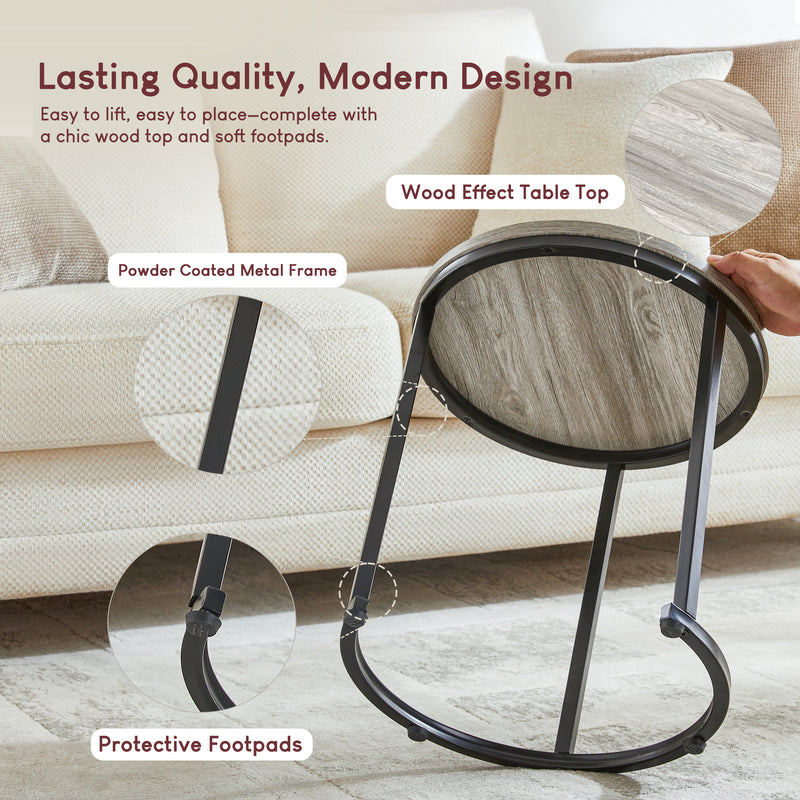 Lasting Quality, Modern Design

Easy to lift, easy to place—complete with a chic wood top and soft footpads.

Wood Effect Table Top

Powder Coated Metal Frame

Protective Footpads