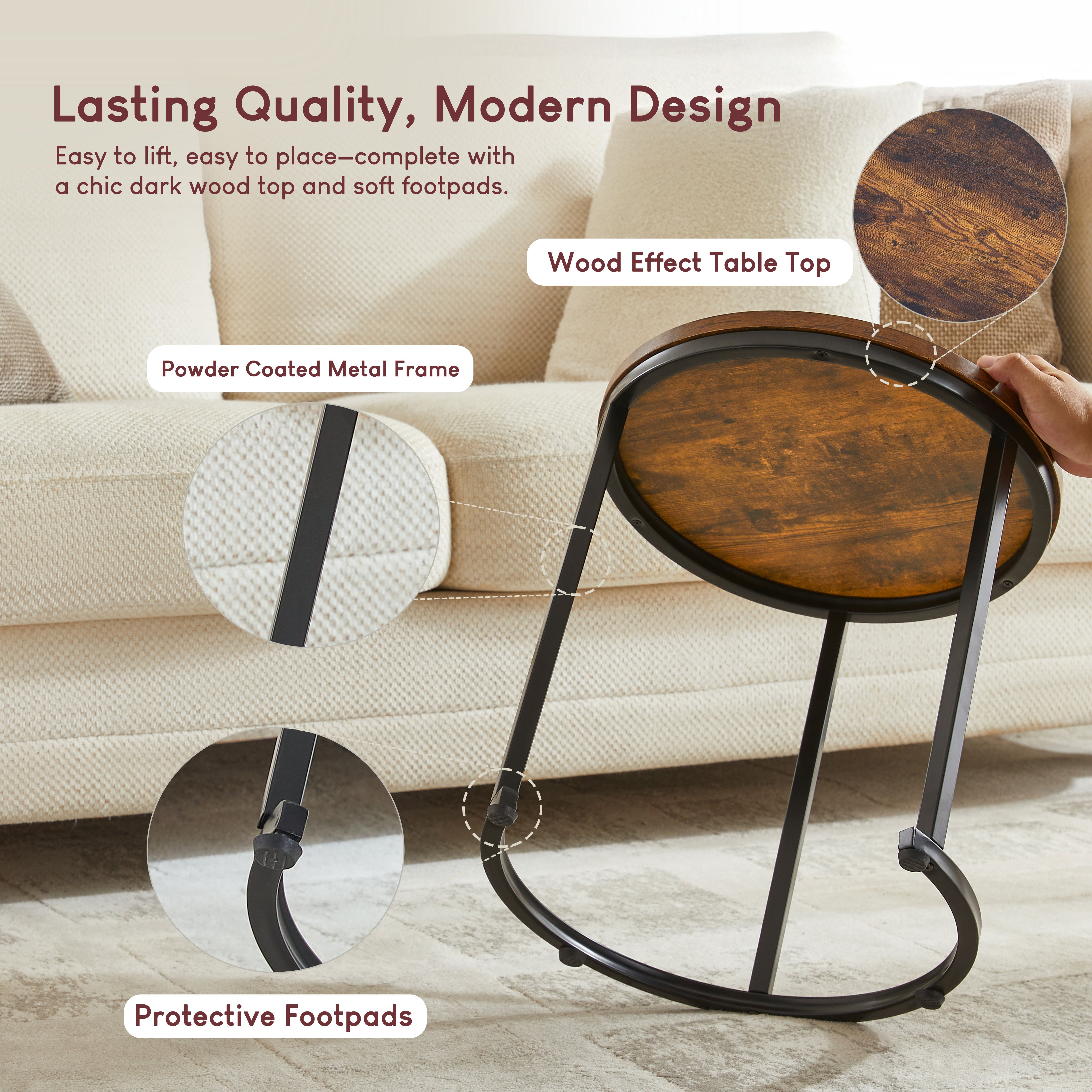 Lasting Quality, Modern Design

Easy to lift, easy to place—complete with a chic dark wood top and soft footpads.

Wood Effect Table Top

Powder Coated Metal Frame

Protective Footpads