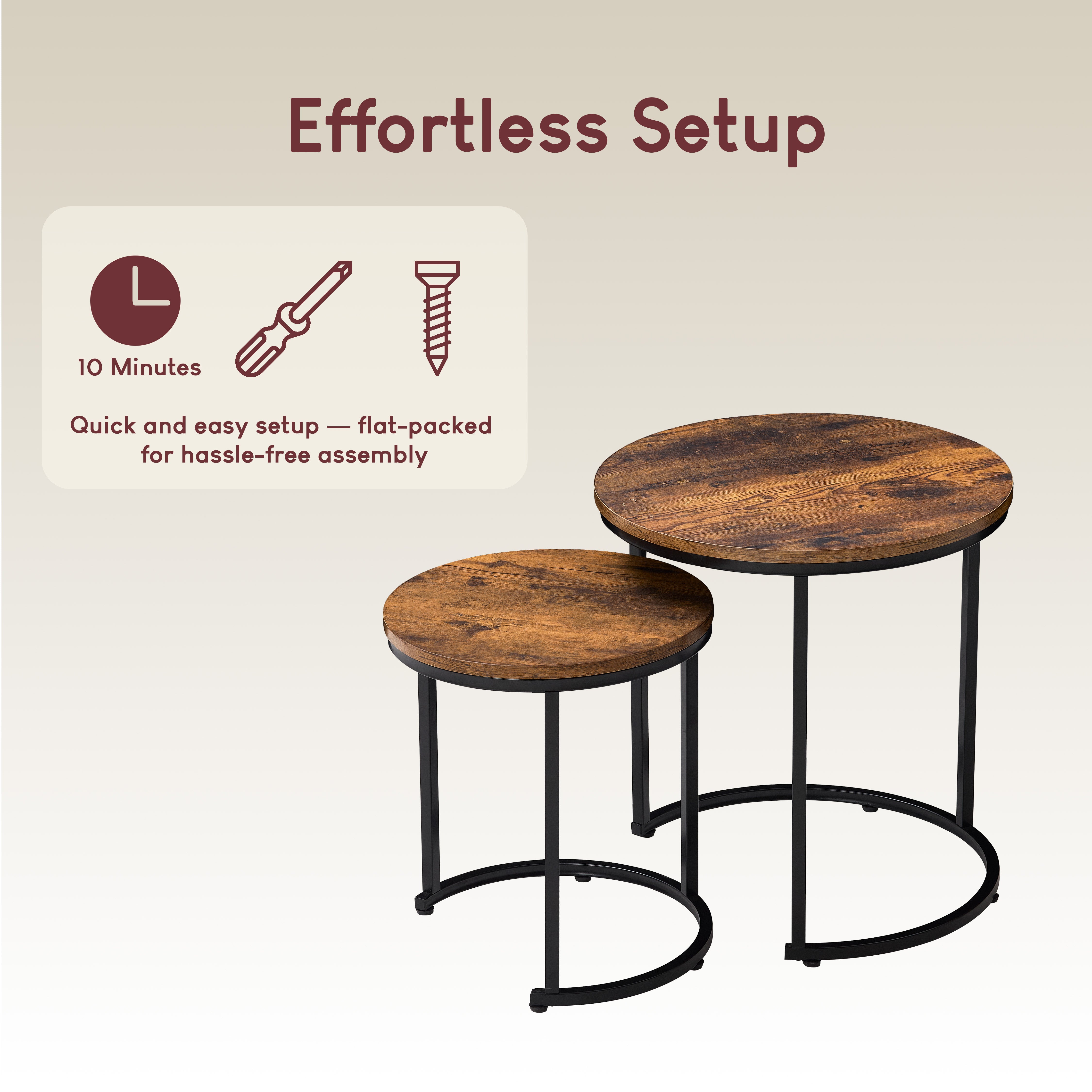 Effortless Setup

10 Minutes

Quick and easy setup — flat-packed for hassle-free assembly