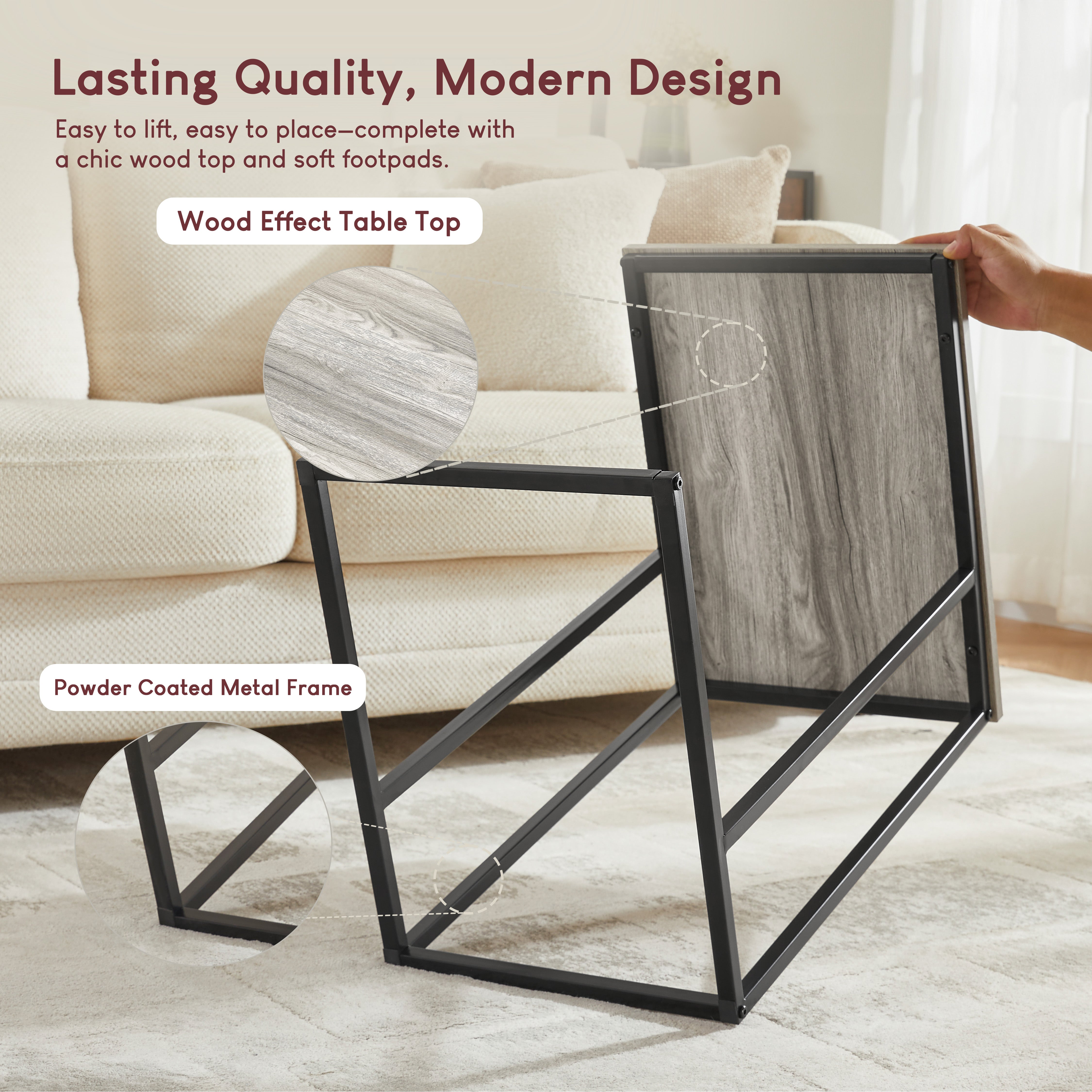 Lasting Quality, Modern Design

Easy to lift, easy to place—complete with a chic wood top and soft footpads.

Wood Effect Table Top

Powder Coated Metal Frame