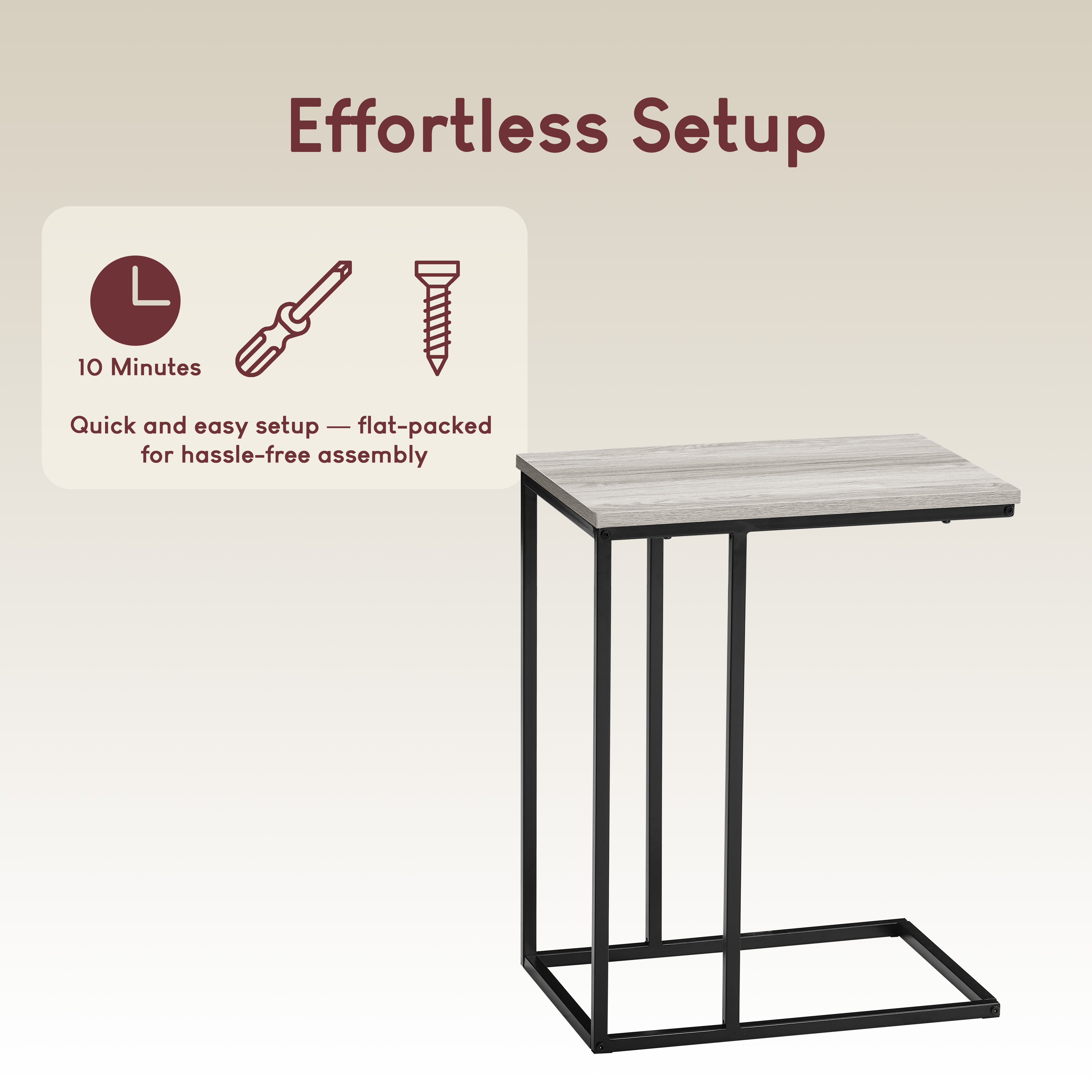 Effortless Setup

10 Minutes

Quick and easy setup — flat-packed for hassle-free assembly