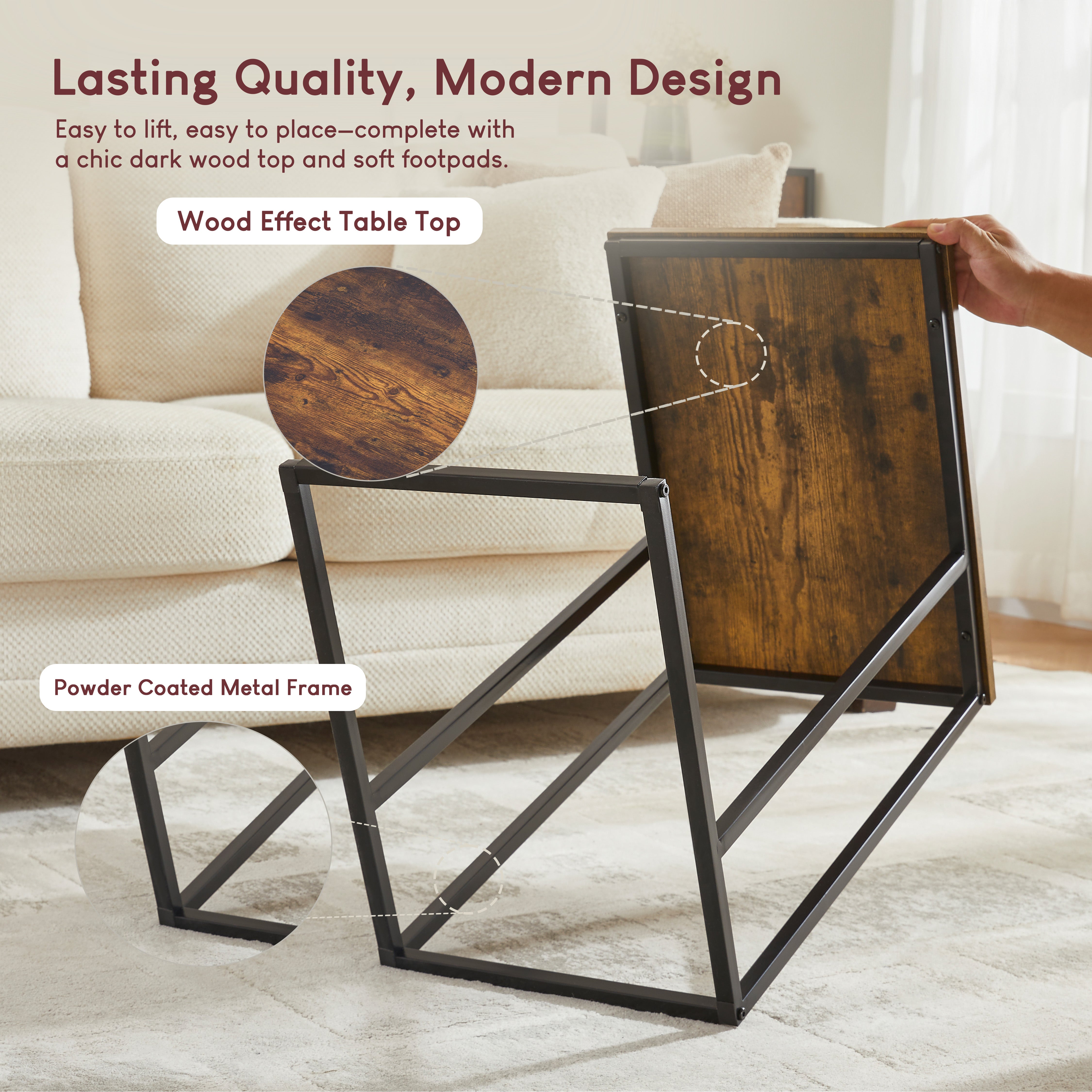 Lasting Quality, Modern Design

Easy to lift, easy to place—complete with a chic dark wood top and soft footpads.

Wood Effect Table Top

Powder Coated Metal Frame