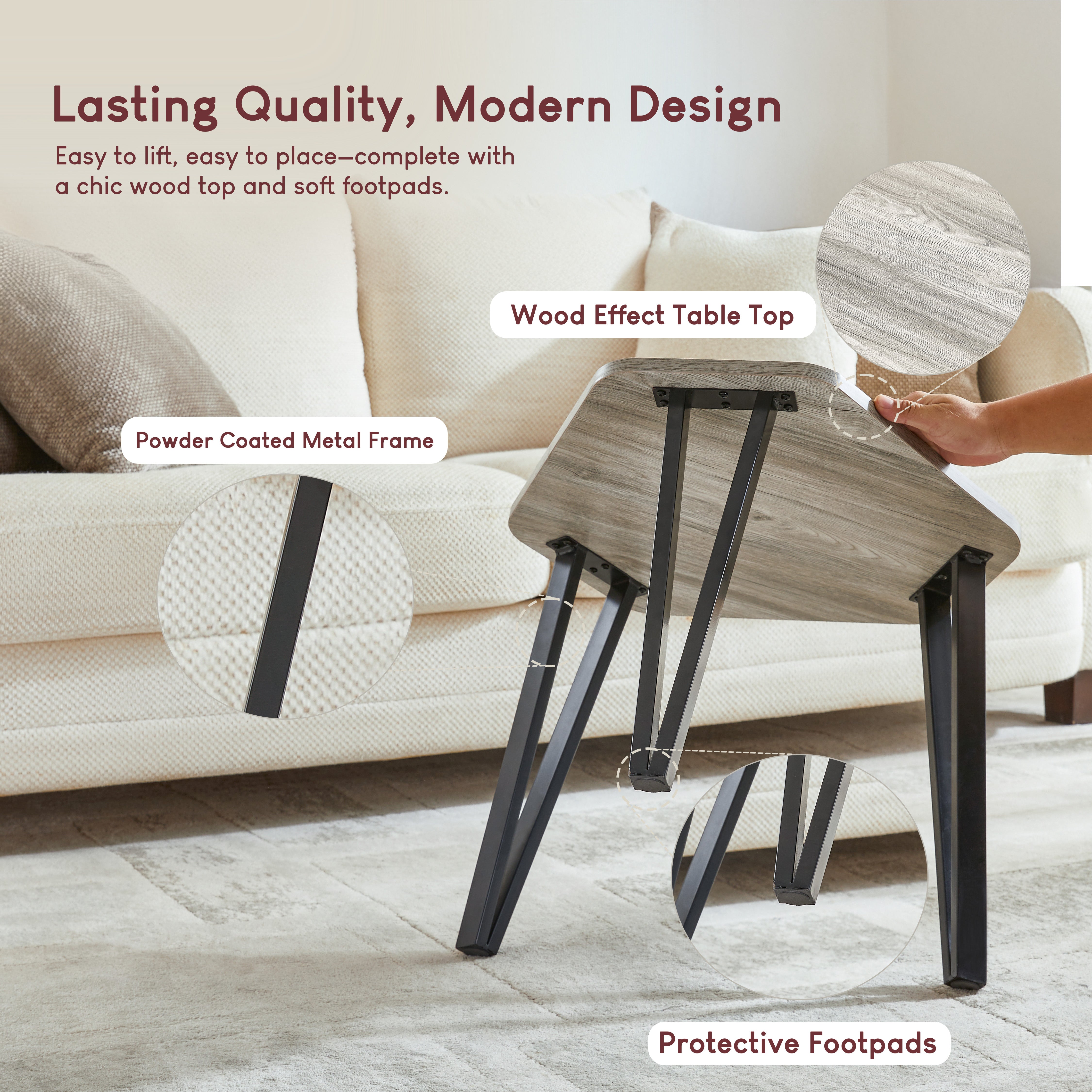 Lasting Quality, Modern Design

Easy to lift, easy to place—complete with a chic wood top and soft footpads.

Wood Effect Table Top

Powder Coated Metal Frame

Protective Footpads