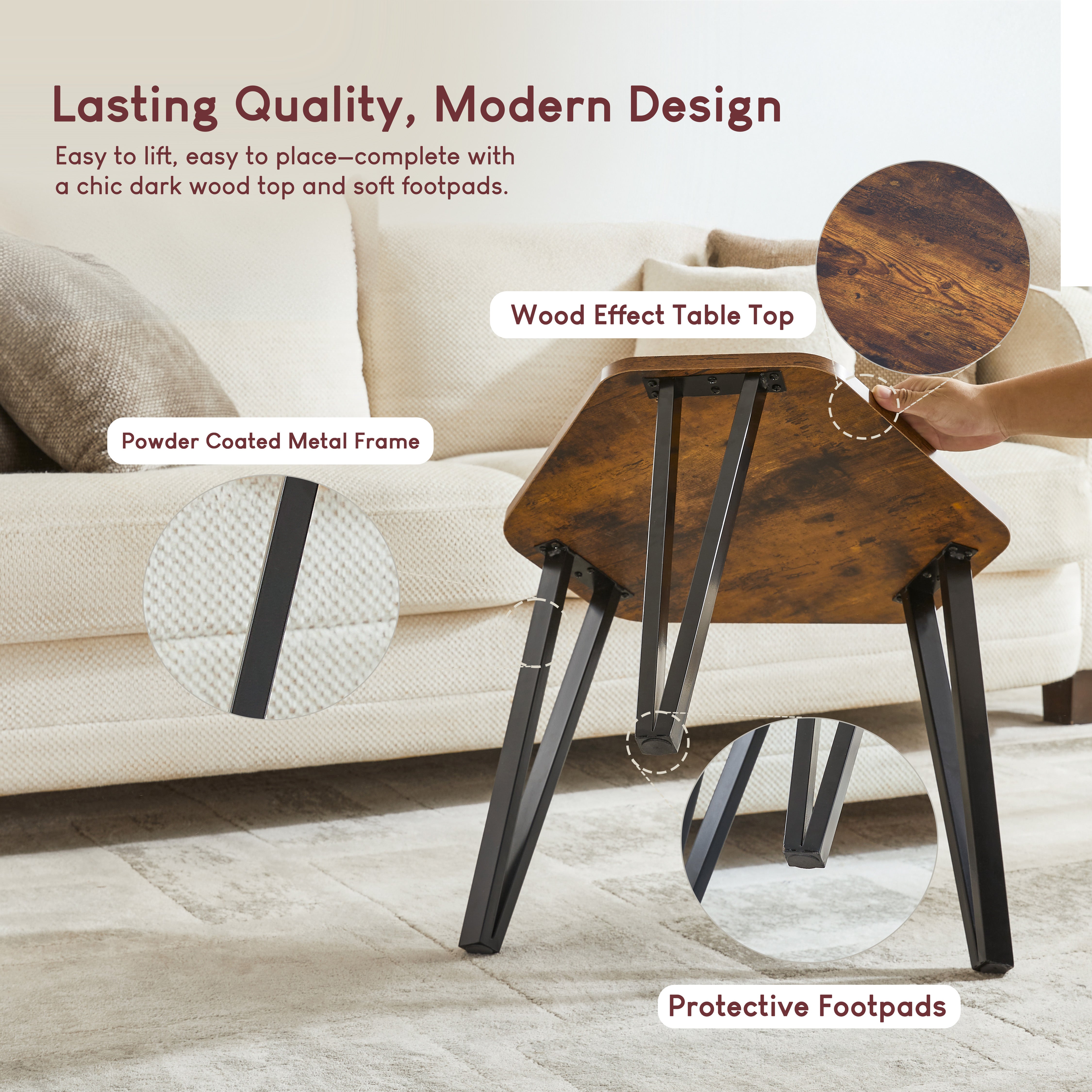 Lasting Quality, Modern Design

Easy to lift, easy to place—complete with a chic dark wood top and soft footpads.

Wood Effect Table Top

Powder Coated Metal Frame

Protective Footpads