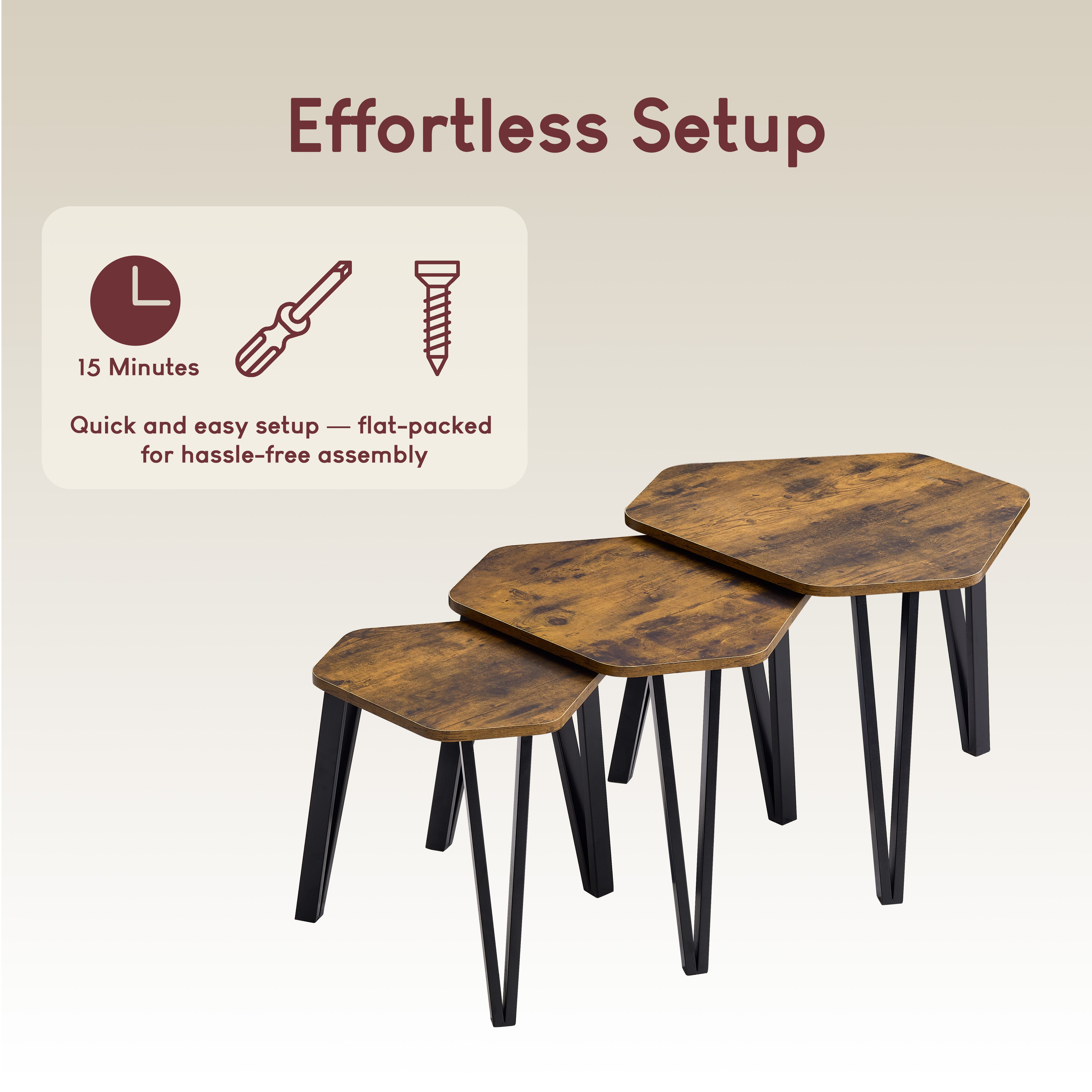 Effortless Setup

15 Minutes

Quick and easy setup — flat-packed for hassle-free assembly