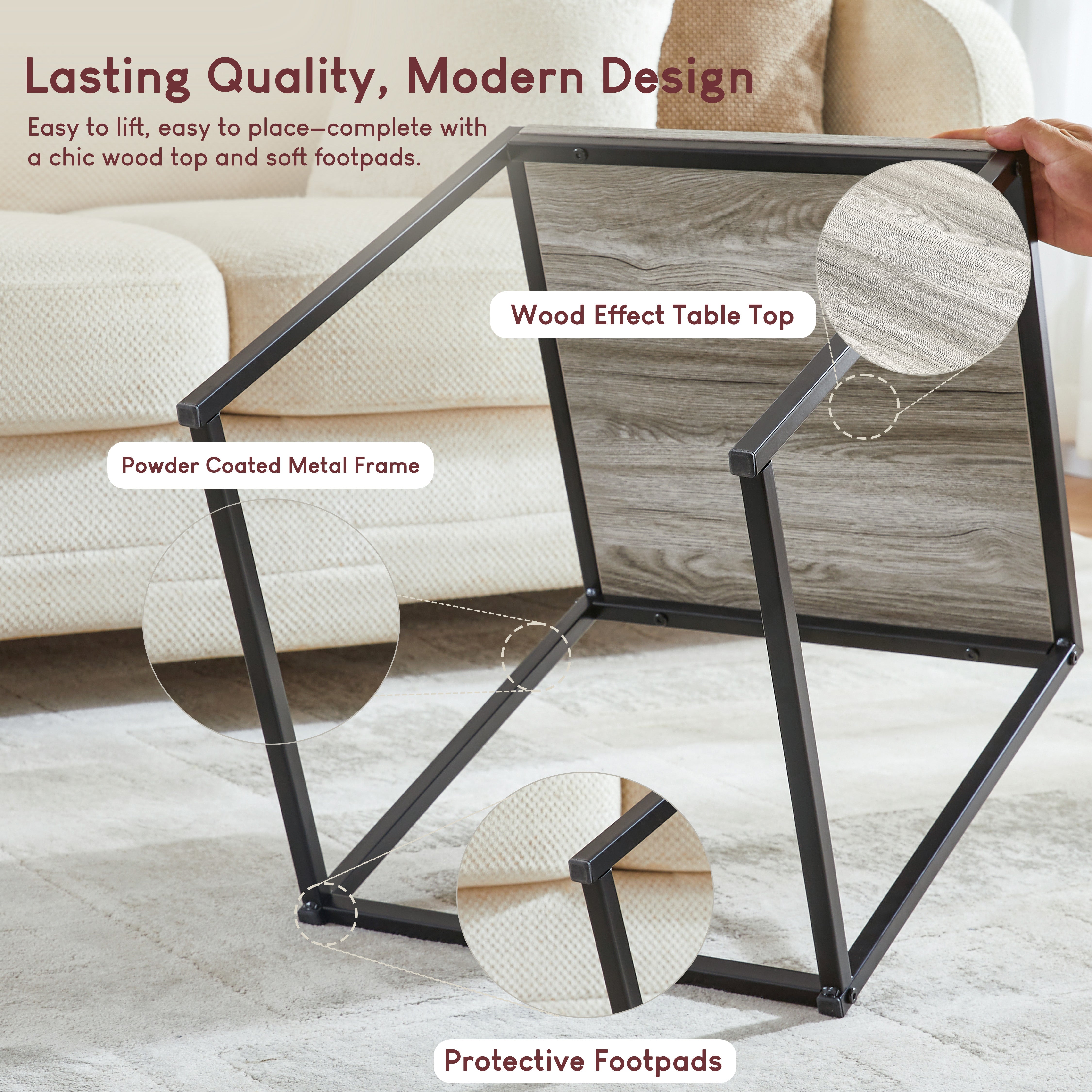 Lasting Quality, Modern Design

Easy to lift, easy to place—complete with a chic wood top and soft footpads.

Wood Effect Table Top

Powder Coated Metal Frame

Protective Footpads