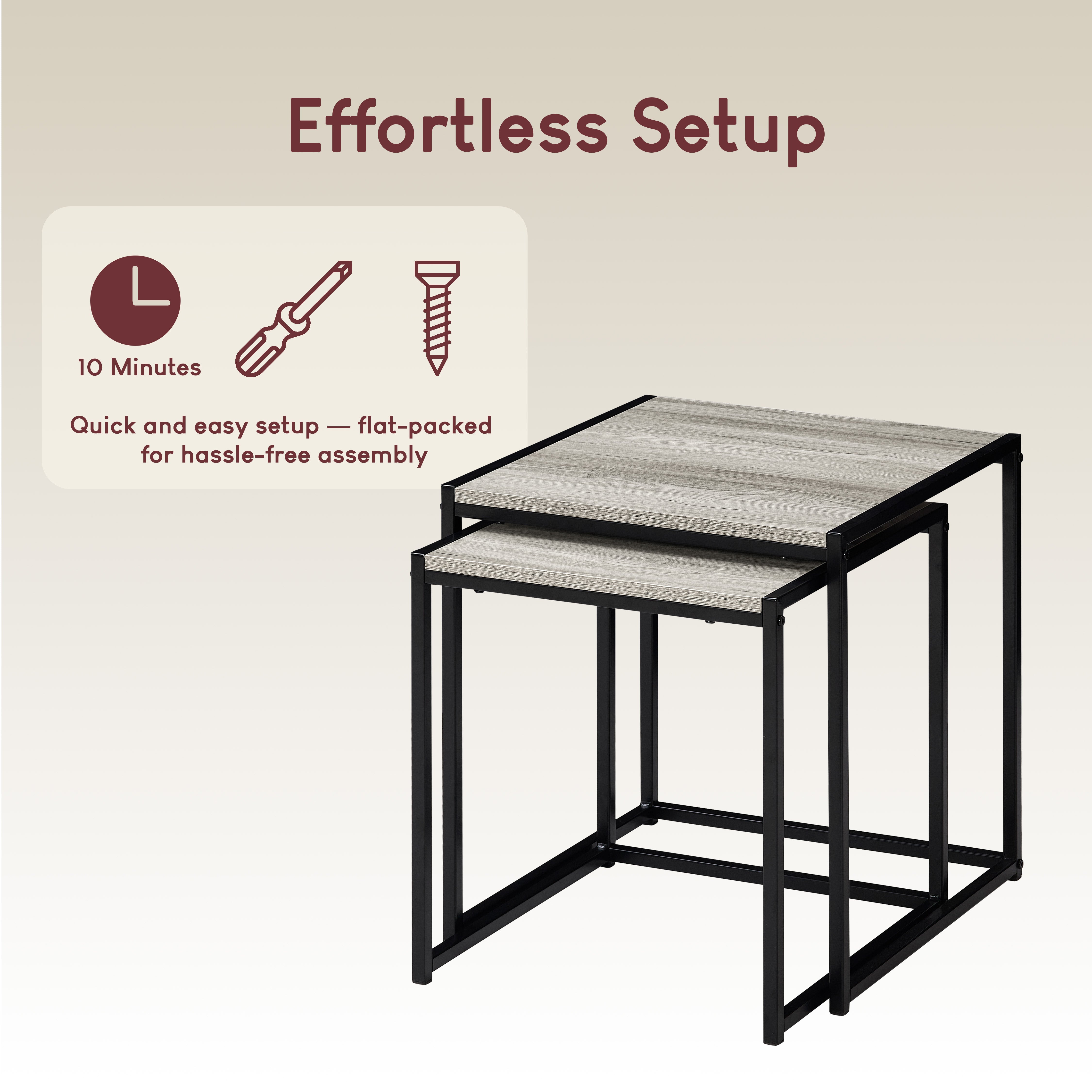 Effortless Setup

10 Minutes

Quick and easy setup — flat-packed for hassle-free assembly