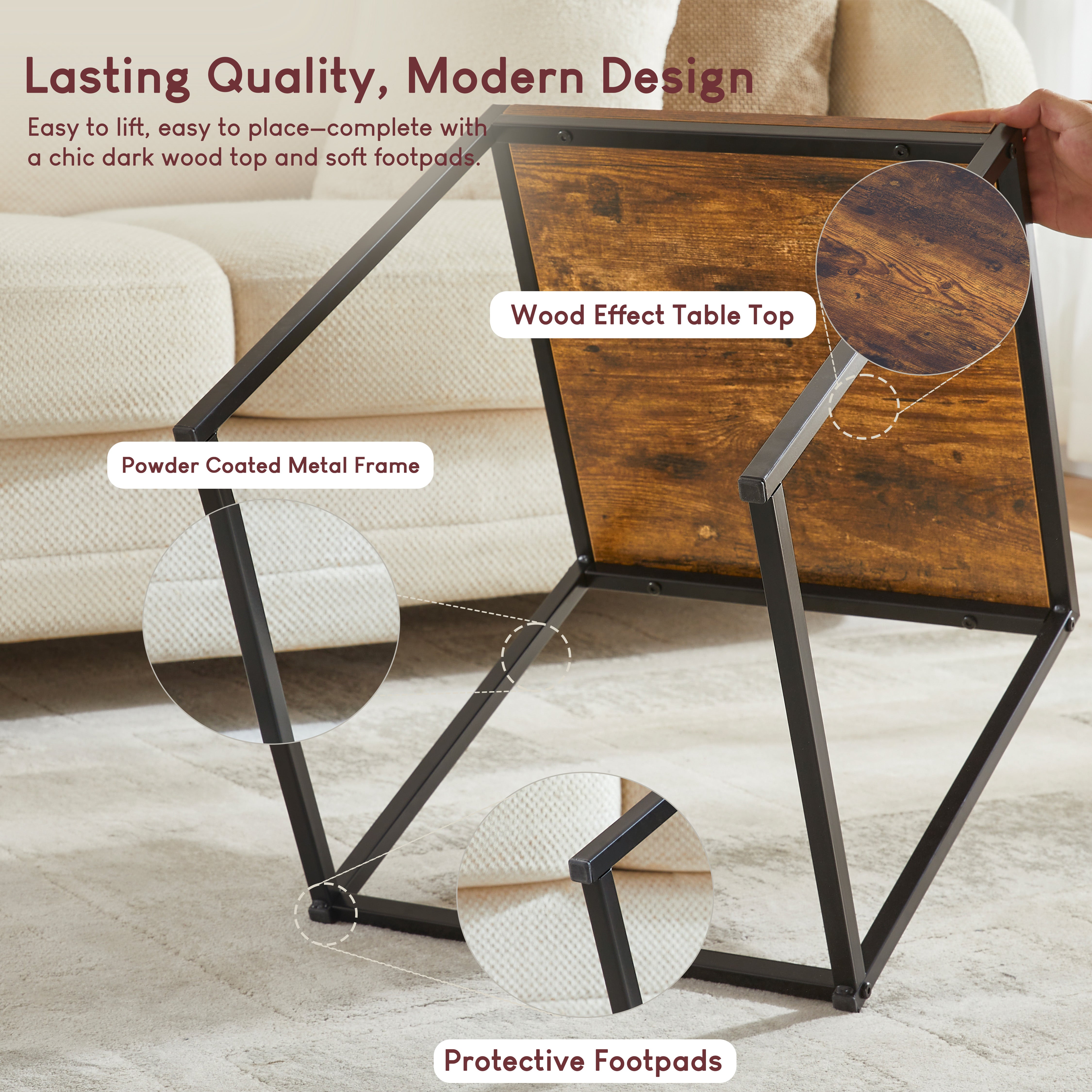 Lasting Quality, Modern Design

Easy to lift, easy to place—complete with a chic dark wood top and soft footpads.

Wood Effect Table Top

Powder Coated Metal Frame

Protective Footpads