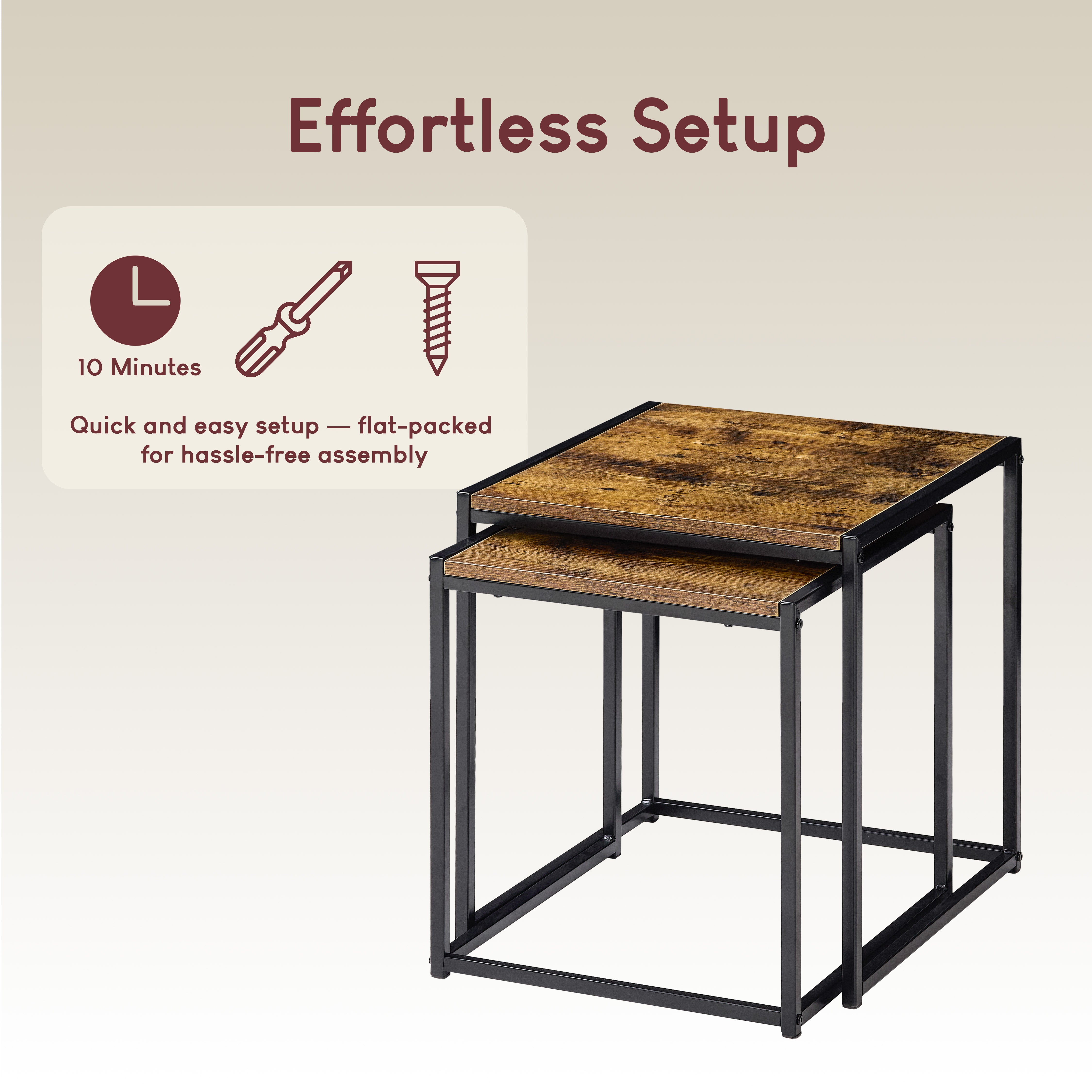 Effortless Setup

10 Minutes

Quick and easy setup — flat-packed for hassle-free assembly