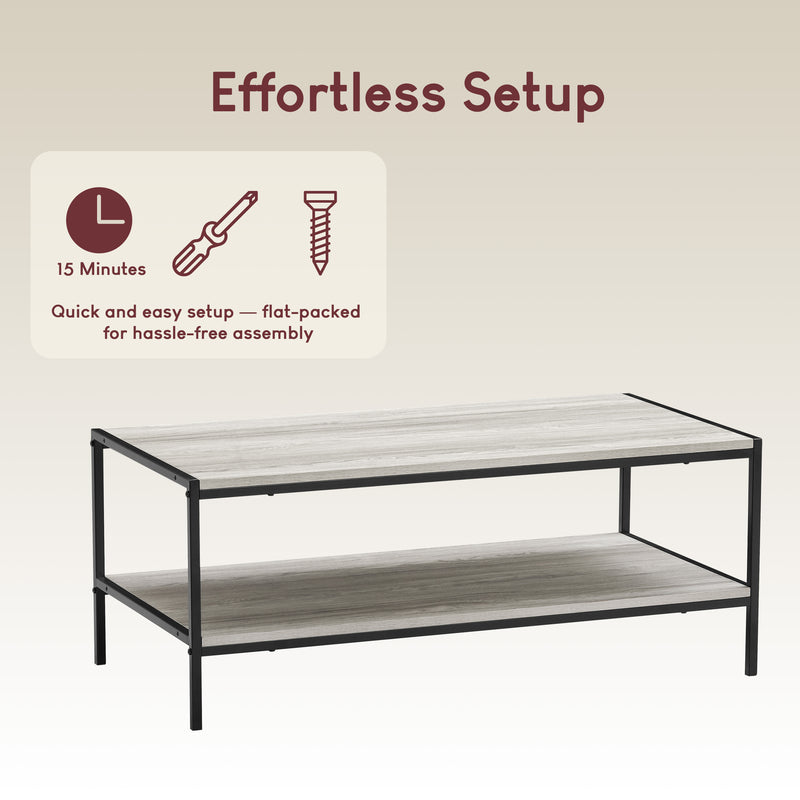 Effortless Setup

15 Minutes

Quick and easy setup — flat-packed for hassle-free assembly