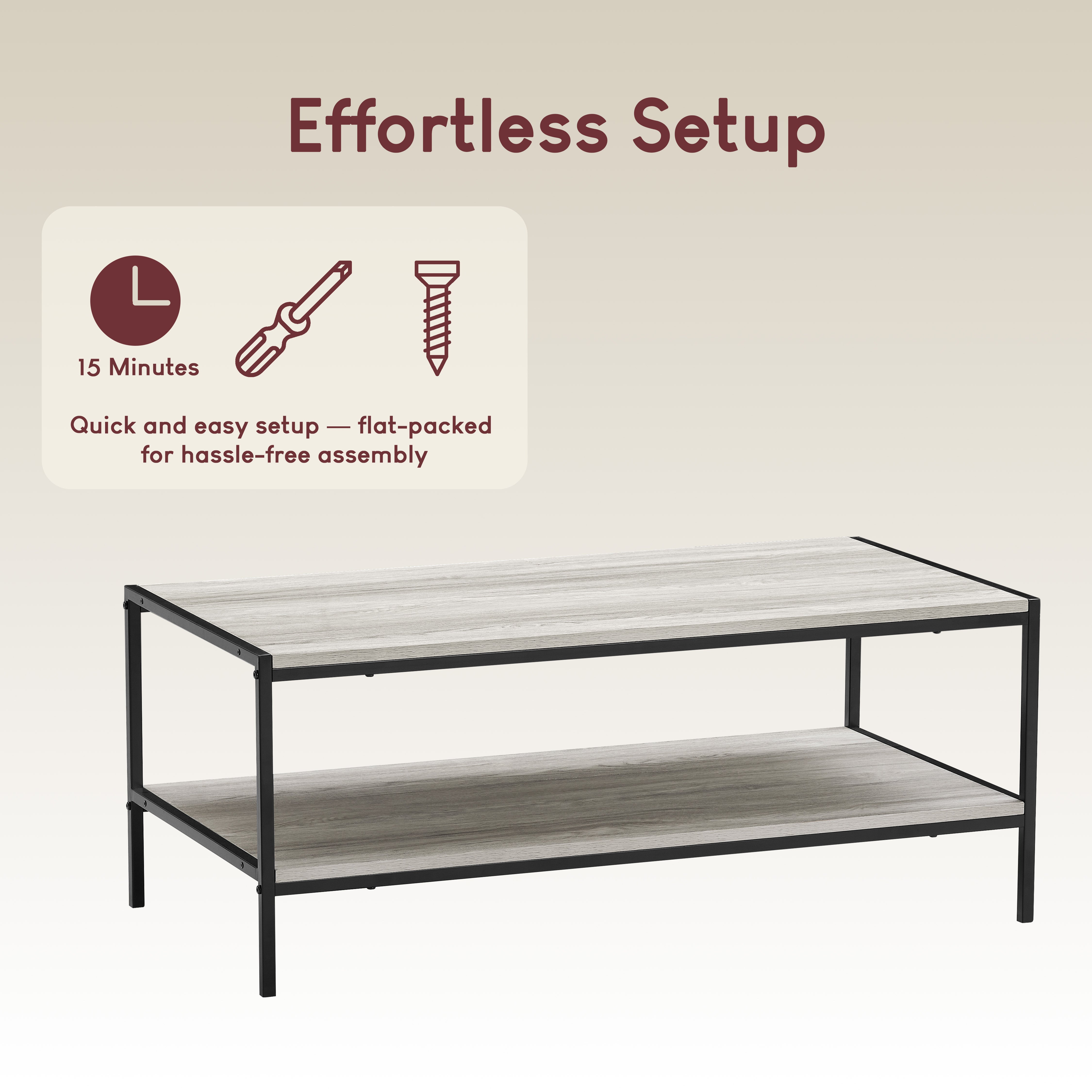 Effortless Setup

15 Minutes

Quick and easy setup — flat-packed for hassle-free assembly