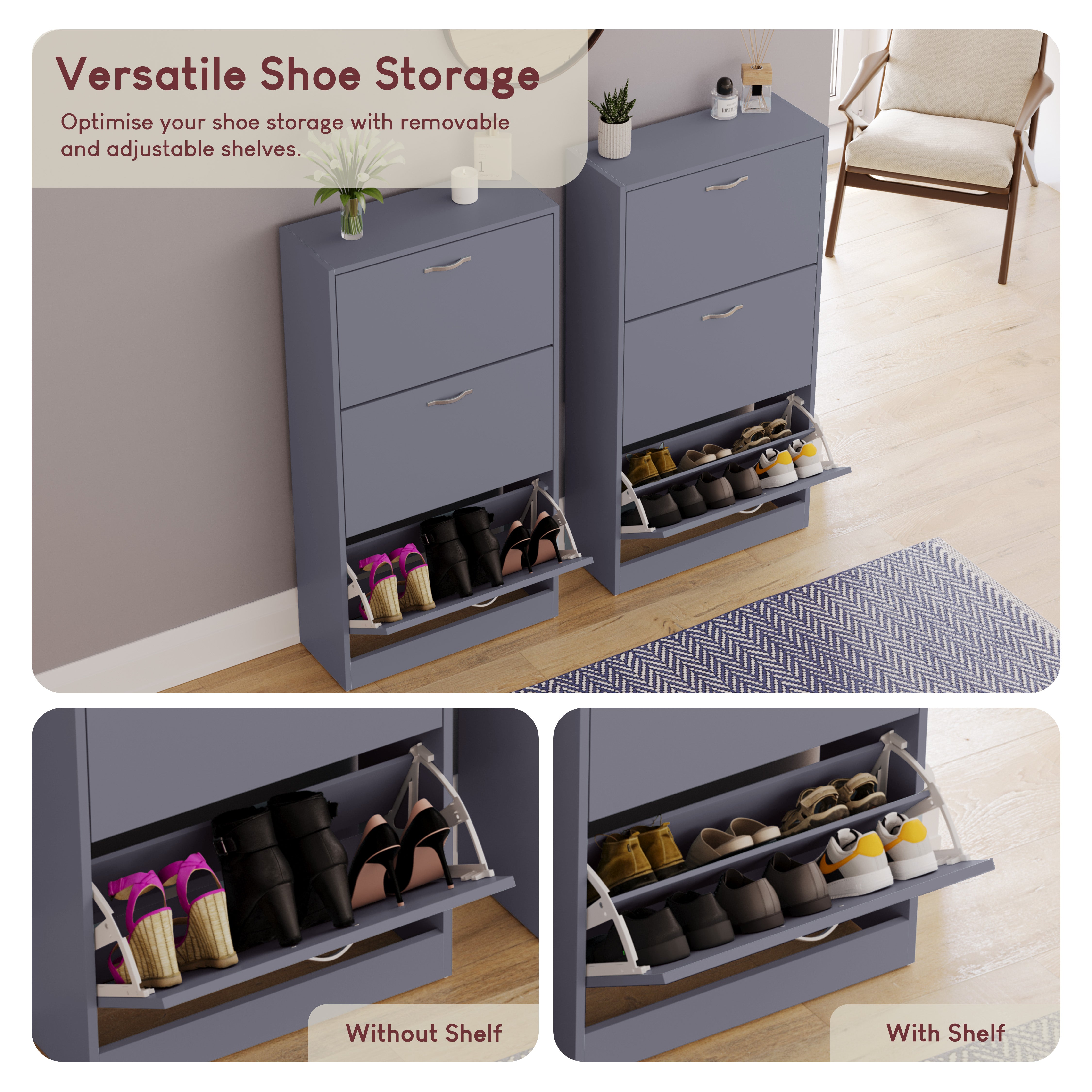 Versatile Shoe Storage

Optimise your shoe storage with removable and adjustable shelves.

Without Shelf

With Shelf